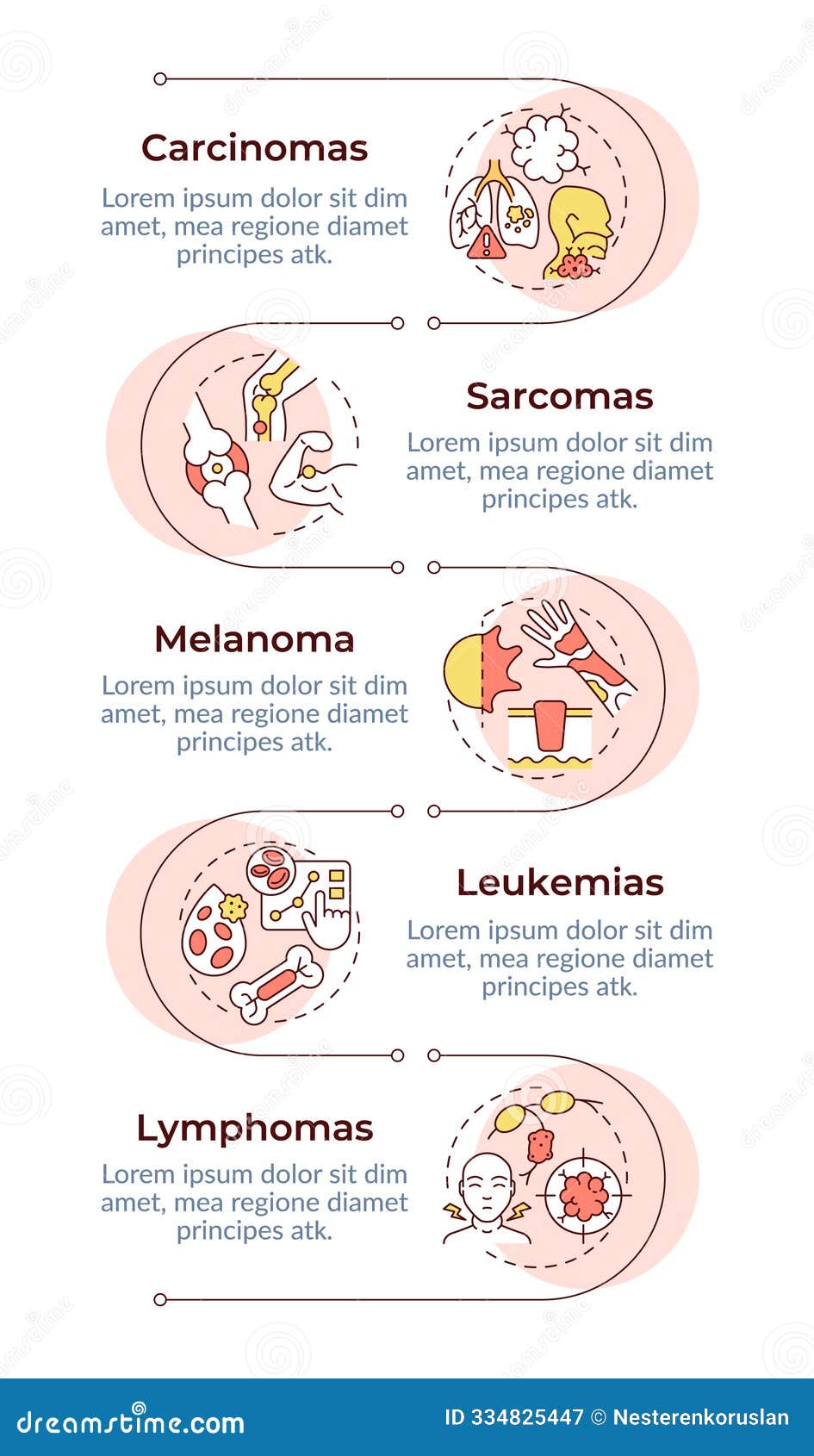 Carcinomas
Lorem ipsum dolor sit dim amet, mea regione diamet principes atk.

Sarcomas
Lorem ipsum dolor sit dim amet, mea regione diamet principes atk.

Melanoma
Lorem ipsum dolor sit dim amet, mea regione diamet principes atk.

Leukemias
Lorem ipsum dolor sit dim amet, mea regione diamet principes atk.

Lymphomas
Lorem ipsum dolor sit dim amet, mea regione diamet principes atk.

dreamstime.com
ID 334825447 © Nesterenkoruslan