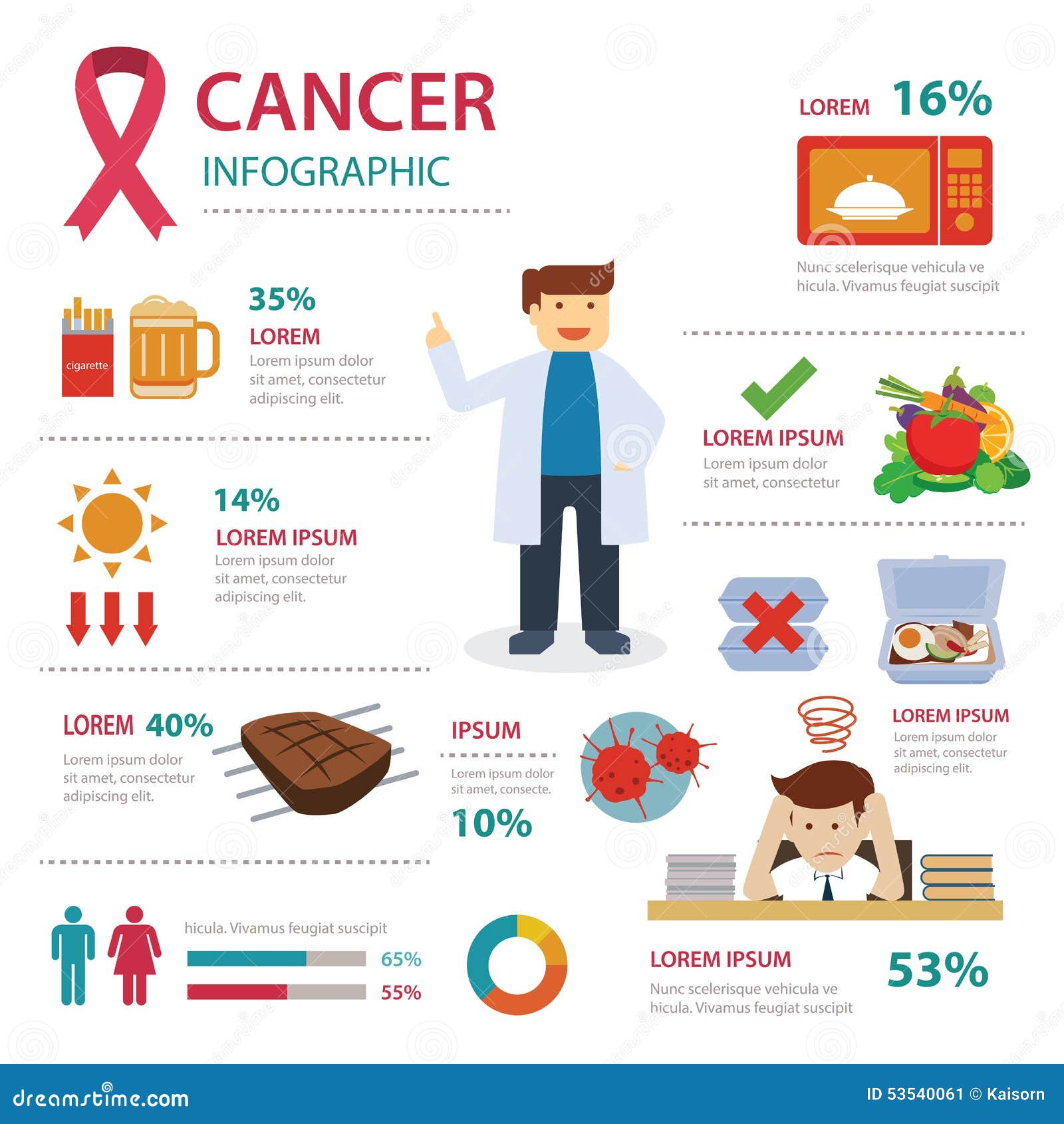 CANCER
INFOGRAPHIC

LOREM 16%

Nunc scelerisque vehicula ve hicula. Vivamus feugiat suscipit

cigarette

35%
LOREM
Lorem ipsum dolor sit amet, consectetur adipiscing elit.

LOREM IPSUM
Lorem ipsum dolor sit amet, consectetur

14%
LOREM IPSUM
Lorem ipsum dolor sit amet, consectetur adipiscing elit.

LOREM 40%
Lorem ipsum dolor sit amet, consectetur adipiscing elit.

IPSUM
Lorem ipsum dolor sit amet, consecte.
10%

LOREM IPSUM
Lorem ipsum dolor sit amet, consectetur adipiscing elit.

hicula. Vivamus feugiat suscipit
65%
55%

LOREM IPSUM
Nunc scelerisque vehicula ve hicula. Vivamus feugiat suscipit
53%

dreamstime.com
ID 53540061 © Kaisorn