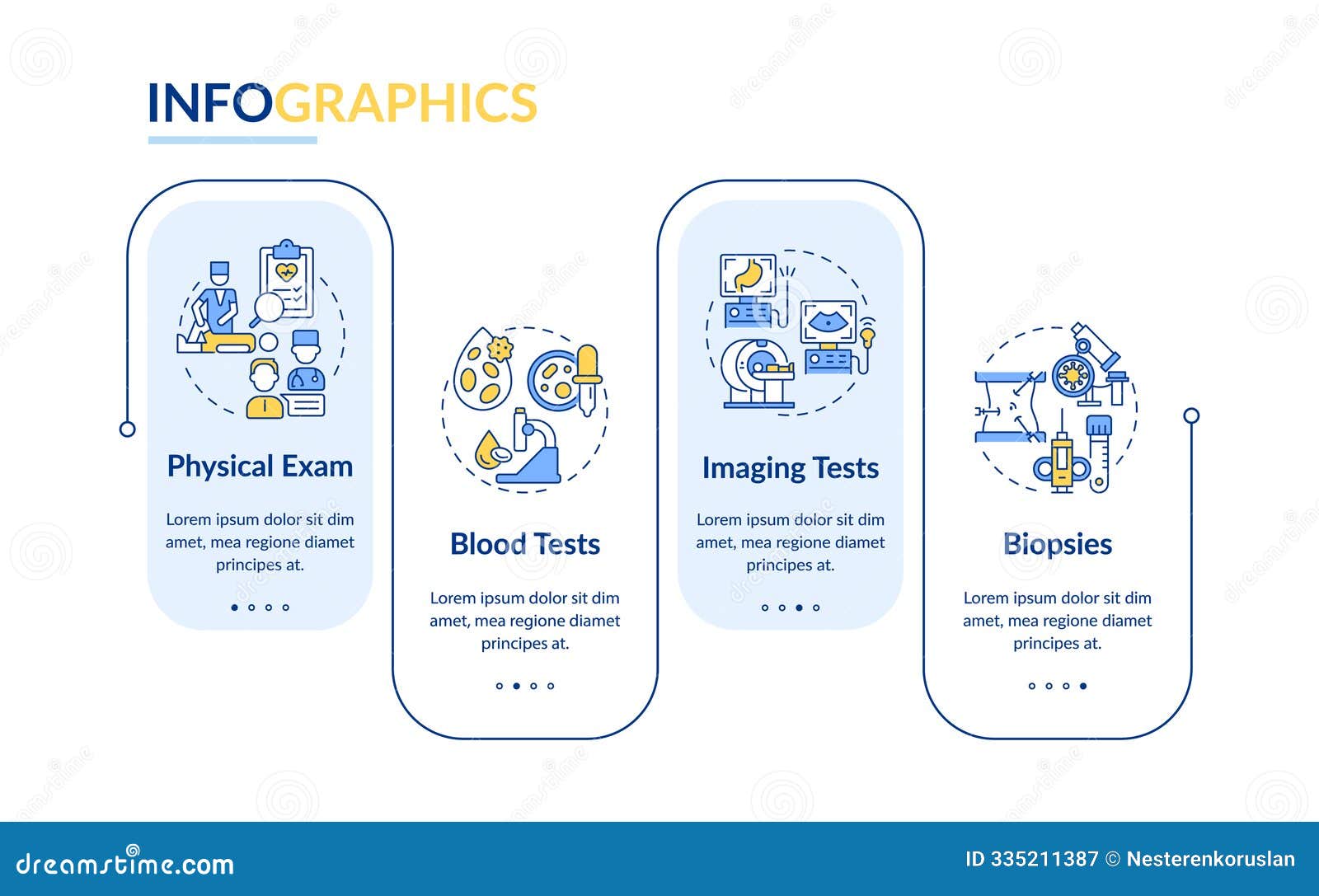 INFOGRAPHICS

Physical Exam

Lorem ipsum dolor sit dim amet, mea regione diamet principes at.

Blood Tests

Lorem ipsum dolor sit dim amet, mea regione diamet principes at.

Imaging Tests

Lorem ipsum dolor sit dim amet, mea regione diamet principes at.

Biopsies

Lorem ipsum dolor sit dim amet, mea regione diamet principes at.

dreamstime.com

ID 335211387 © Nesterenkoruslan