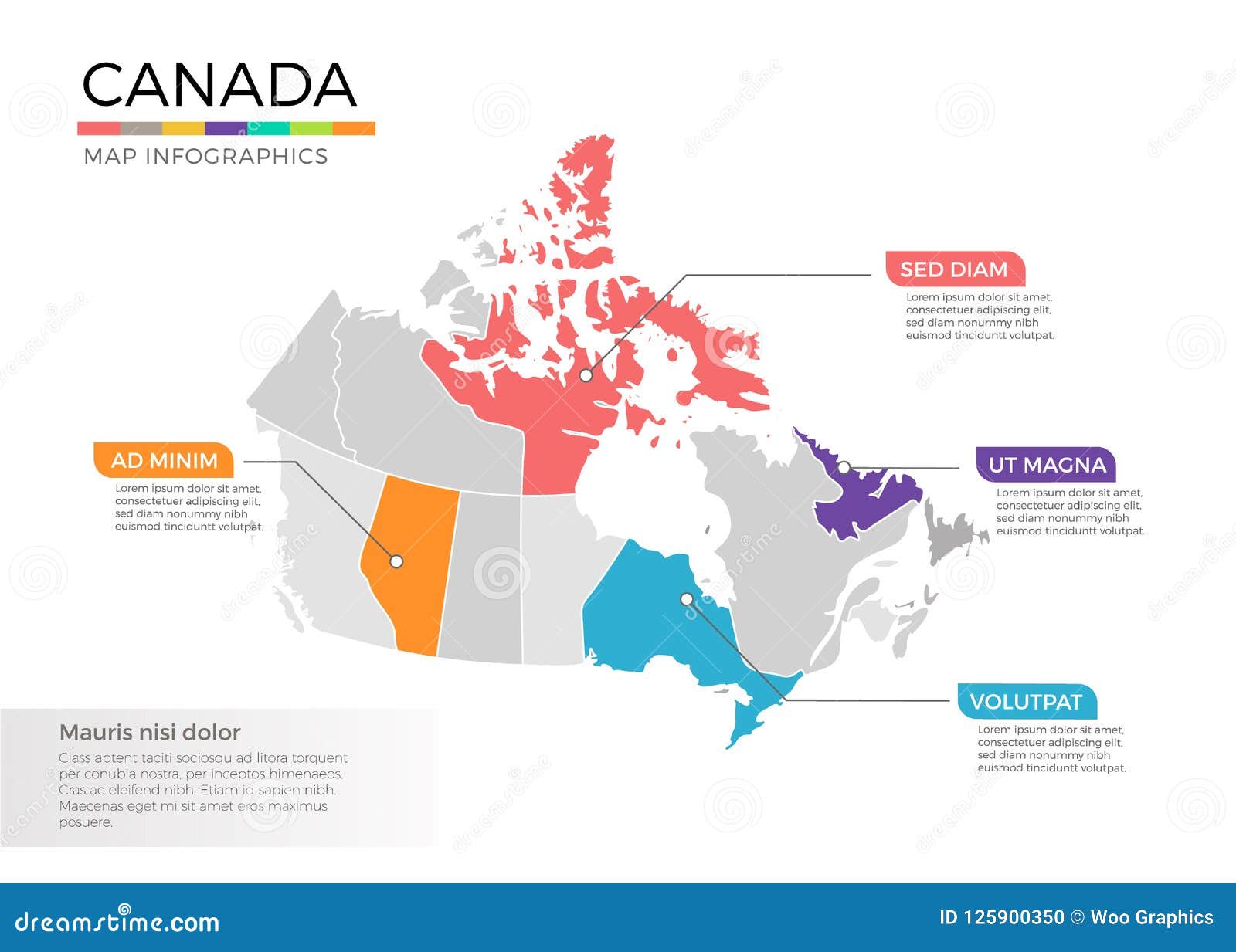 CANADA

MAP INFOGRAPHICS

SED DIAM

Lorem ipsum dolor sit amet, consectetuer adipiscing elit, sed diam nonummy nibh euismod tinciduntt volutpat.

AD MINIM

Lorem ipsum dolor sit amet, consectetuer adipiscing elit, sed diam nonummy nibh euismod tinciduntt volutpat.

UT MAGNA

Lorem ipsum dolor sit amet, consectetuer adipiscing elit, sed diam nonummy nibh euismod tinciduntt volutpat.

VOLUTPAT

Lorem ipsum dolor sit amet, consectetuer adipiscing elit, sed diam nonummy nibh euismod tinciduntt volutpat.

Mauris nisi dolor

Class aptent taciti sociosqu ad litora torquent per conubia nostra, per inceptos himenaeos. Cras ac eleifend nibh. Etiam id sapien nibh. Maecenas eget mi sit amet eros maximus posuere.

dreamstime.com

ID 125900350 © Woo Graphics