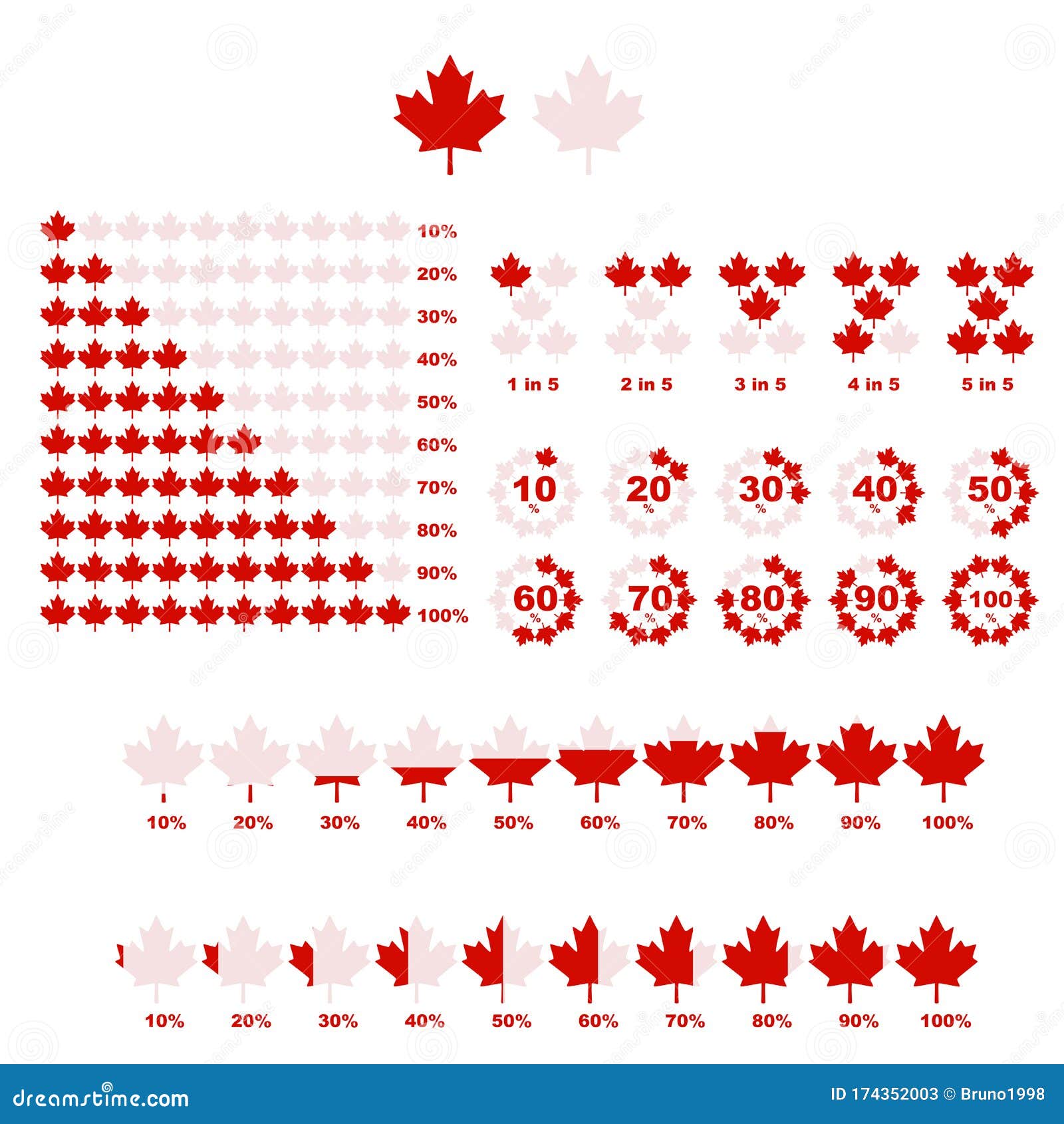 10%
20%
30%
40%
50%
60%
70%
80%
90%
100%

1 in 5
2 in 5
3 in 5
4 in 5
5 in 5

10 %
20 %
30 %
40 %
50 %
60 %
70 %
80 %
90 %
100 %

10%
20%
30%
40%
50%
60%
70%
80%
90%
100%

10%
20%
30%
40%
50%
60%
70%
80%
90%
100%

dreamstime.com
ID 174352003 © Bruno1998