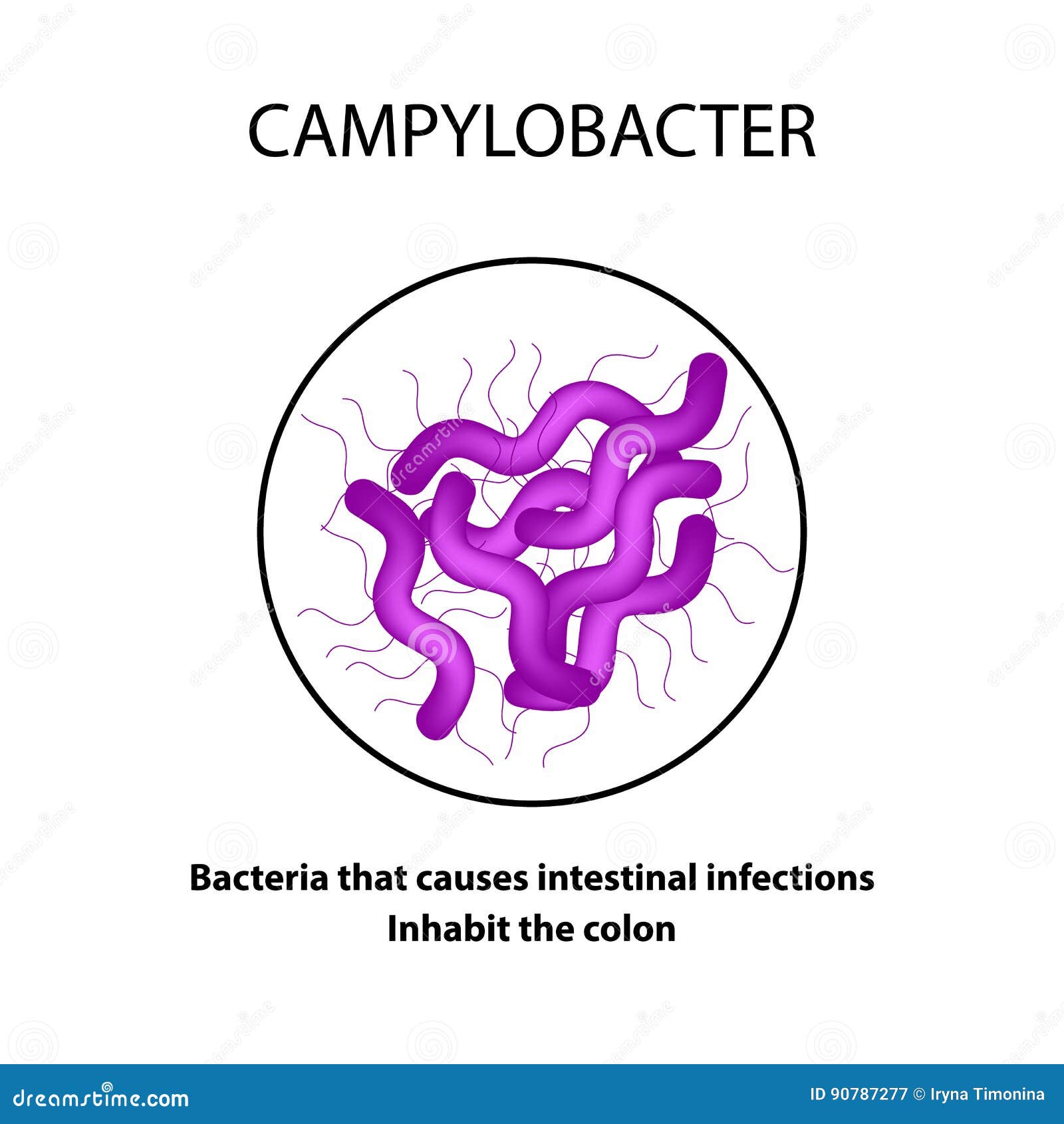 CAMPYLOBACTER

Bacteria that causes intestinal infections
Inhabit the colon

dreamstime.com

ID 90787277 © Iryna Timonina