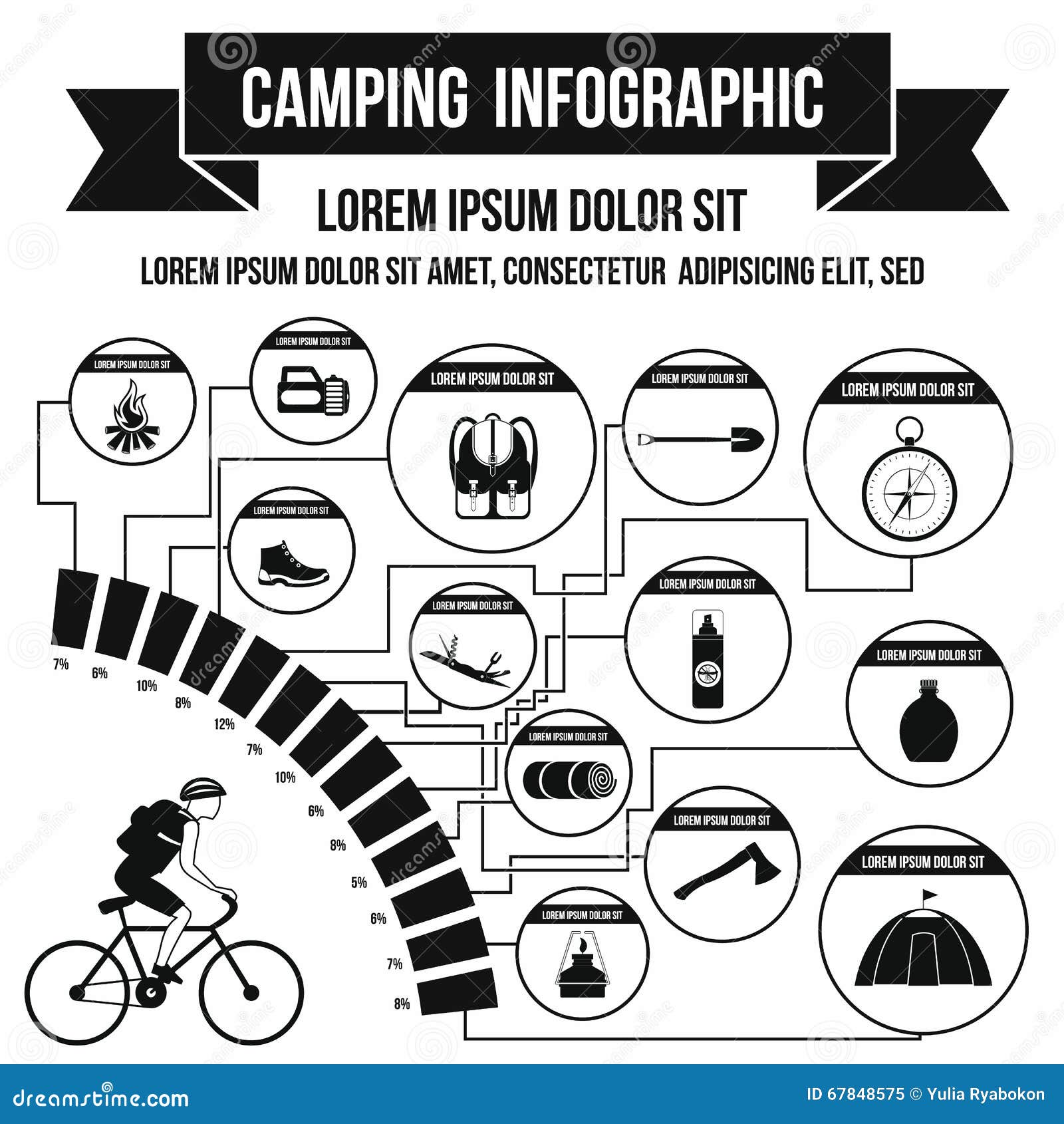 CAMPING INFOGRAPHIC

LOREM IPSUM DOLOR SIT

LOREM IPSUM DOLOR SIT AMET, CONSECTETUR ADIPISICING ELIT, SED

LOREM IPSUM DOLOR SIT

LOREM IPSUM DOLOR SIT

LOREM IPSUM DOLOR SIT

LOREM IPSUM DOLOR SIT

LOREM IPSUM DOLOR SIT

LOREM IPSUM DOLOR SIT

LOREM IPSUM DOLOR SIT

LOREM IPSUM DOLOR SIT

LOREM IPSUM DOLOR SIT

LOREM IPSUM DOLOR SIT

LOREM IPSUM DOLOR SIT

LOREM IPSUM DOLOR SIT

LOREM IPSUM DOLOR SIT

7%
6%
10%
8%
12%
7%
10%
6%
8%
5%
6%
7%
8%

dreamstime.com

ID 67848575 © Yulia Ryabokon