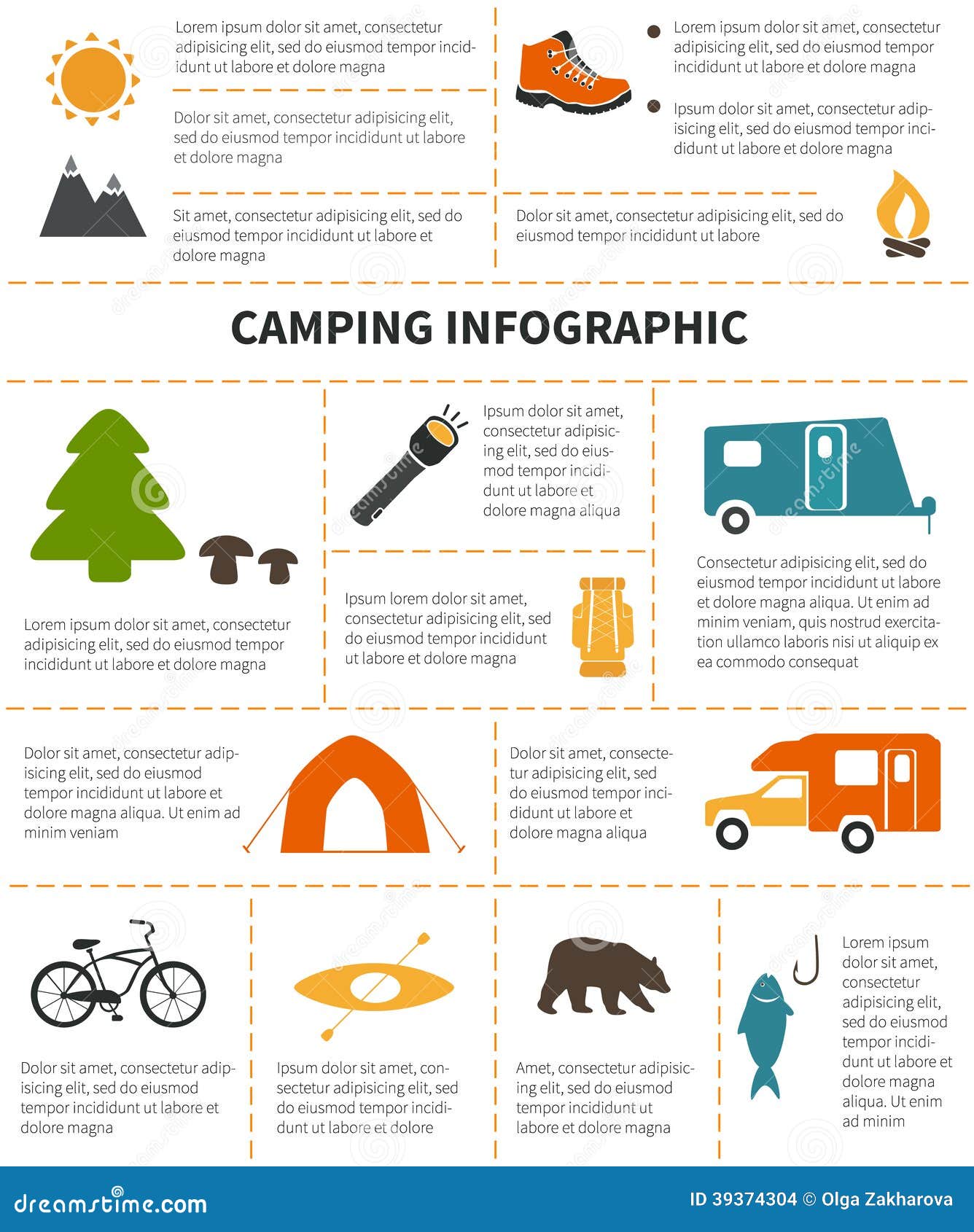 Lorem ipsum dolor sit amet, consectetur adipisicing elit, sed do eiusmod tempor incididunt ut labore et dolore magna

Dolor sit amet, consectetur adipisicing elit, sed do eiusmod tempor incididunt ut labore et dolore magna

Sit amet, consectetur adipisicing elit, sed do eiusmod tempor incididunt ut labore et dolore magna

Lorem ipsum dolor sit amet, consectetur adipisicing elit, sed do eiusmod tempor incididunt ut labore et dolore magna

Ipsum dolor sit amet, consectetur adipisicing elit, sed do eiusmod tempor incididunt ut labore et dolore magna

Dolor sit amet, consectetur adipisicing elit, sed do eiusmod tempor incididunt ut labore

CAMPING INFOGRAPHIC

Lorem ipsum dolor sit amet, consectetur adipisicing elit, sed do eiusmod tempor incididunt ut labore et dolore magna

Ipsum dolor sit amet, consectetur adipisicing elit, sed do eiusmod tempor incididunt ut labore et dolore magna aliqua

Ipsum lorem dolor sit amet, consectetur adipisicing elit, sed do eiusmod tempor incididunt ut labore et dolore magna

Consectetur adipisicing elit, sed do eiusmod tempor incididunt ut labore et dolore magna aliqua. Ut enim ad minim veniam, quis nostrud exercitation ullamco laboris nisi ut aliquip ex ea commodo consequat

Dolor sit amet, consectetur adipisicing elit, sed do eiusmod tempor incididunt ut labore et dolore magna aliqua. Ut enim ad minim veniam

Dolor sit amet, consectetur adipisicing elit, sed do eiusmod tempor incididunt ut labore et dolore magna aliqua

Dolor sit amet, consectetur adipisicing elit, sed do eiusmod tempor incididunt ut labore et dolore magna

Ipsum dolor sit amet, consectetur adipisicing elit, sed do eiusmod tempor incididunt ut labore et dolore

Amet, consectetur adipisicing elit, sed do eiusmod tempor incididunt ut labore et dolore magna

Lorem ipsum dolor sit amet, consectetur adipisicing elit, sed do eiusmod tempor incididunt ut labore et dolore magna aliqua. Ut enim ad minim

dreamstime.com

ID 39374304 © Olga Zakharova