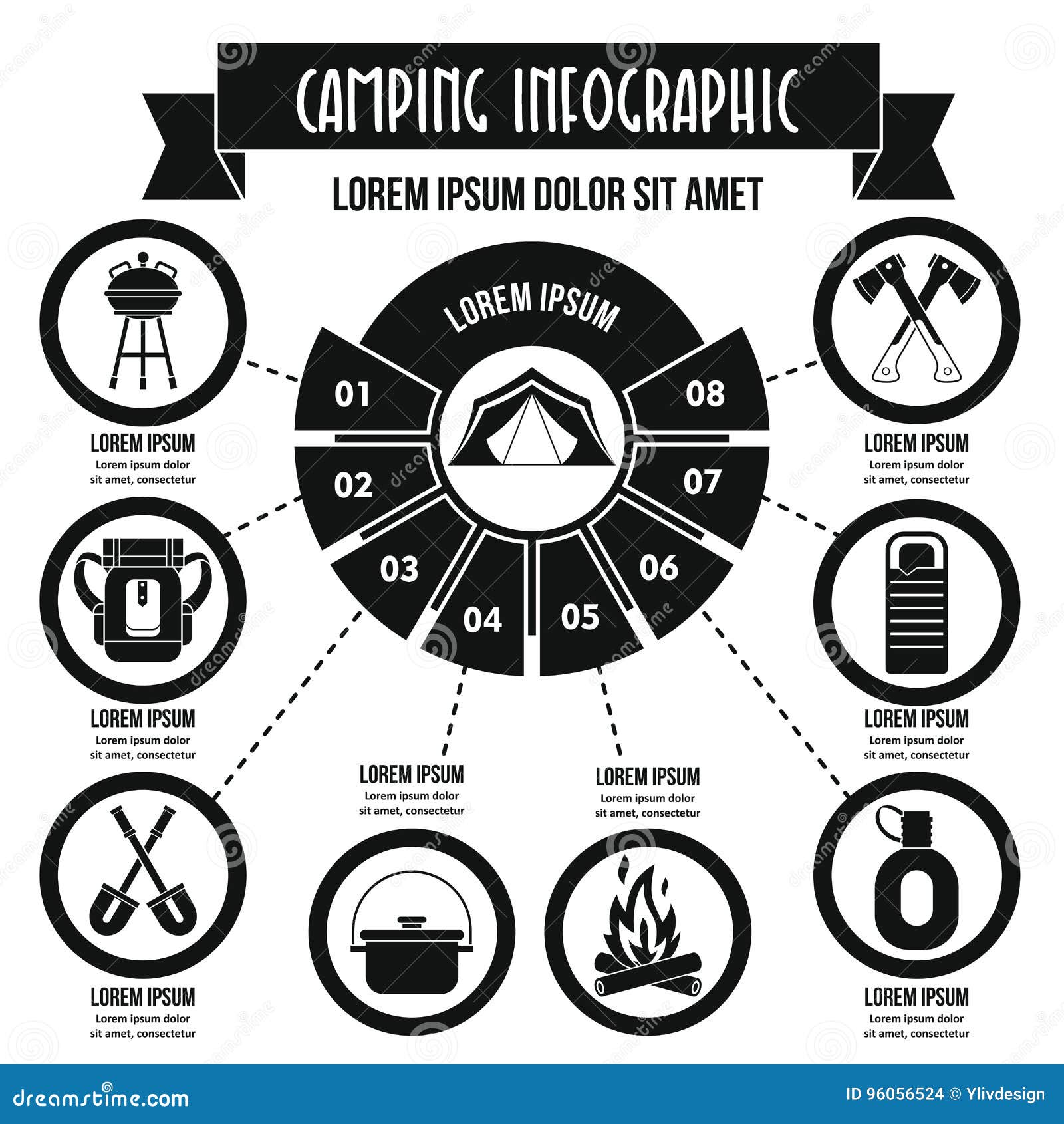 CAMPING INFOGRAPHIC

LOREM IPSUM DOLOR SIT AMET

LOREM IPSUM

01

02

03

04

05

06

07

08

LOREM IPSUM
Lorem ipsum dolor sit amet, consectetur

LOREM IPSUM
Lorem ipsum dolor sit amet, consectetur

LOREM IPSUM
Lorem ipsum dolor sit amet, consectetur

LOREM IPSUM
Lorem ipsum dolor sit amet, consectetur

LOREM IPSUM
Lorem ipsum dolor sit amet, consectetur

LOREM IPSUM
Lorem ipsum dolor sit amet, consectetur

LOREM IPSUM
Lorem ipsum dolor sit amet, consectetur

LOREM IPSUM
Lorem ipsum dolor sit amet, consectetur

dreamstime.com

ID 96056524 © Ylivdesign