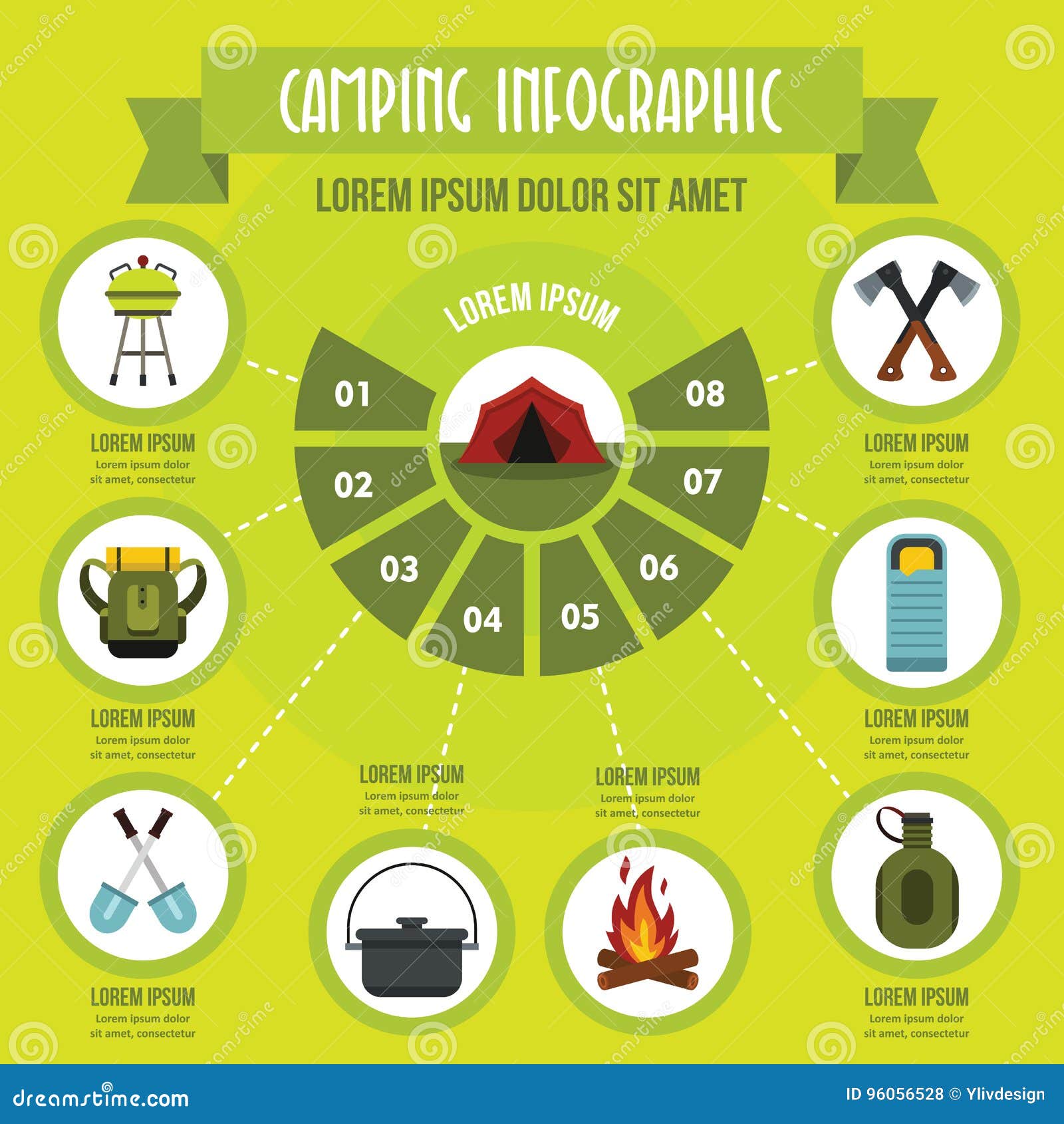 CAMPING INFOGRAPHIC

LOREM IPSUM DOLOR SIT AMET

LOREM IPSUM

01

02

03

04

05

06

07

08

LOREM IPSUM
Lorem ipsum dolor sit amet, consectetur

LOREM IPSUM
Lorem ipsum dolor sit amet, consectetur

LOREM IPSUM
Lorem ipsum dolor sit amet, consectetur

LOREM IPSUM
Lorem ipsum dolor sit amet, consectetur

LOREM IPSUM
Lorem ipsum dolor sit amet, consectetur

LOREM IPSUM
Lorem ipsum dolor sit amet, consectetur

LOREM IPSUM
Lorem ipsum dolor sit amet, consectetur

LOREM IPSUM
Lorem ipsum dolor sit amet, consectetur

dreamstime.com

ID 96056528 © Ylivdesign