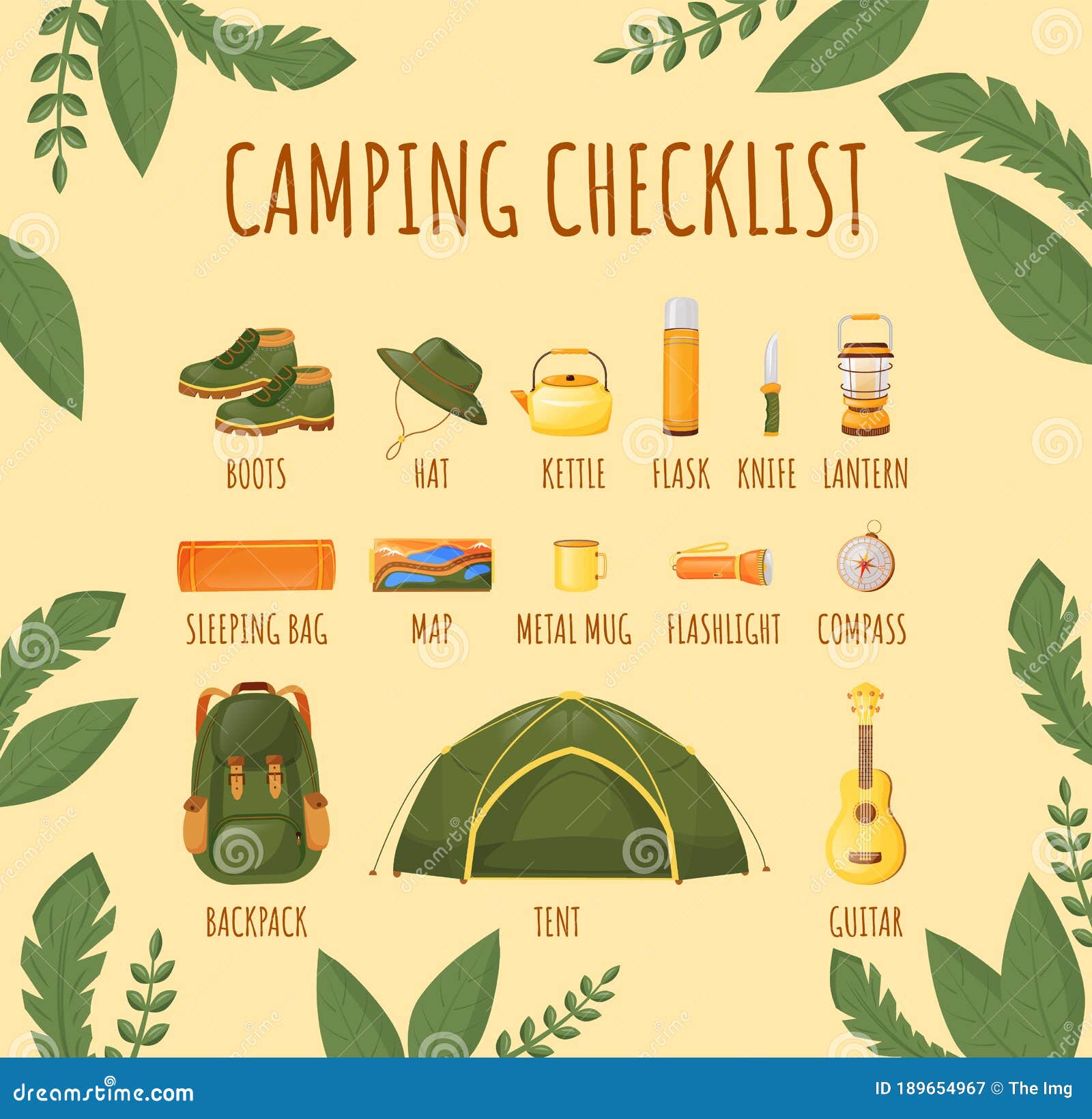 CAMPING CHECKLIST

BOOTS HAT KETTLE FLASK KNIFE LANTERN

SLEEPING BAG MAP METAL MUG FLASHLIGHT COMPASS

BACKPACK TENT GUITAR

dreamstime.com

ID 189654967 © The Img