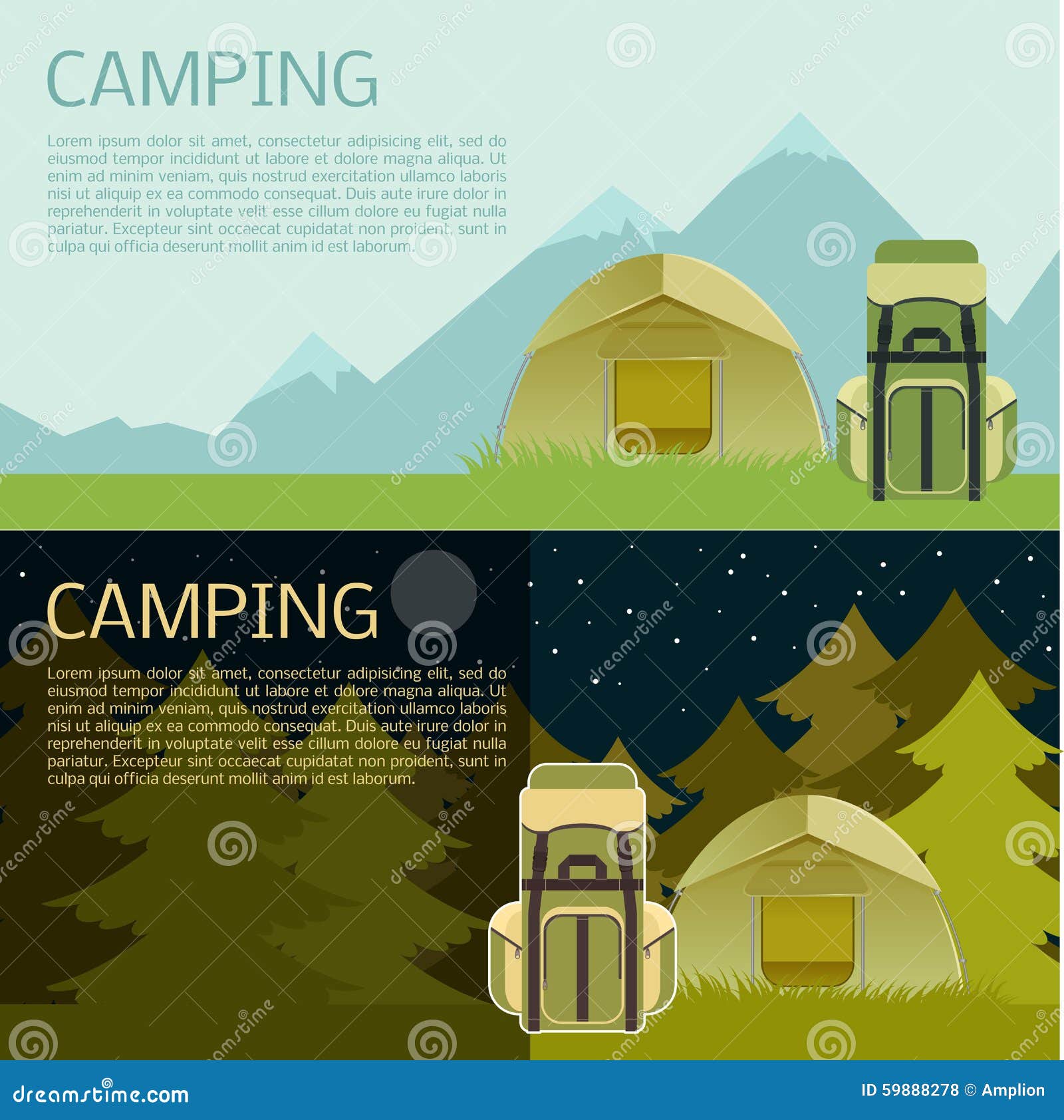 CAMPING

Lorem ipsum dolor sit amet, consectetur adipisicing elit, sed do eiusmod tempor incididunt ut labore et dolore magna aliqua. Ut enim ad minim veniam, quis nostrud exercitation ullamco laboris nisi ut aliquip ex ea commodo consequat. Duis aute irure dolor in reprehenderit in voluptate velit esse cillum dolore eu fugiat nulla pariatur. Excepteur sint occaecat cupidatat non proident, sunt in culpa qui officia deserunt mollit anim id est laborum.

CAMPING

Lorem ipsum dolor sit amet, consectetur adipisicing elit, sed do eiusmod tempor incididunt ut labore et dolore magna aliqua. Ut enim ad minim veniam, quis nostrud exercitation ullamco laboris nisi ut aliquip ex ea commodo consequat. Duis aute irure dolor in reprehenderit in voluptate velit esse cillum dolore eu fugiat nulla pariatur. Excepteur sint occaecat cupidatat non proident, sunt in culpa qui officia deserunt mollit anim id est laborum.

dreamstime.com

ID 59888278 © Amplion