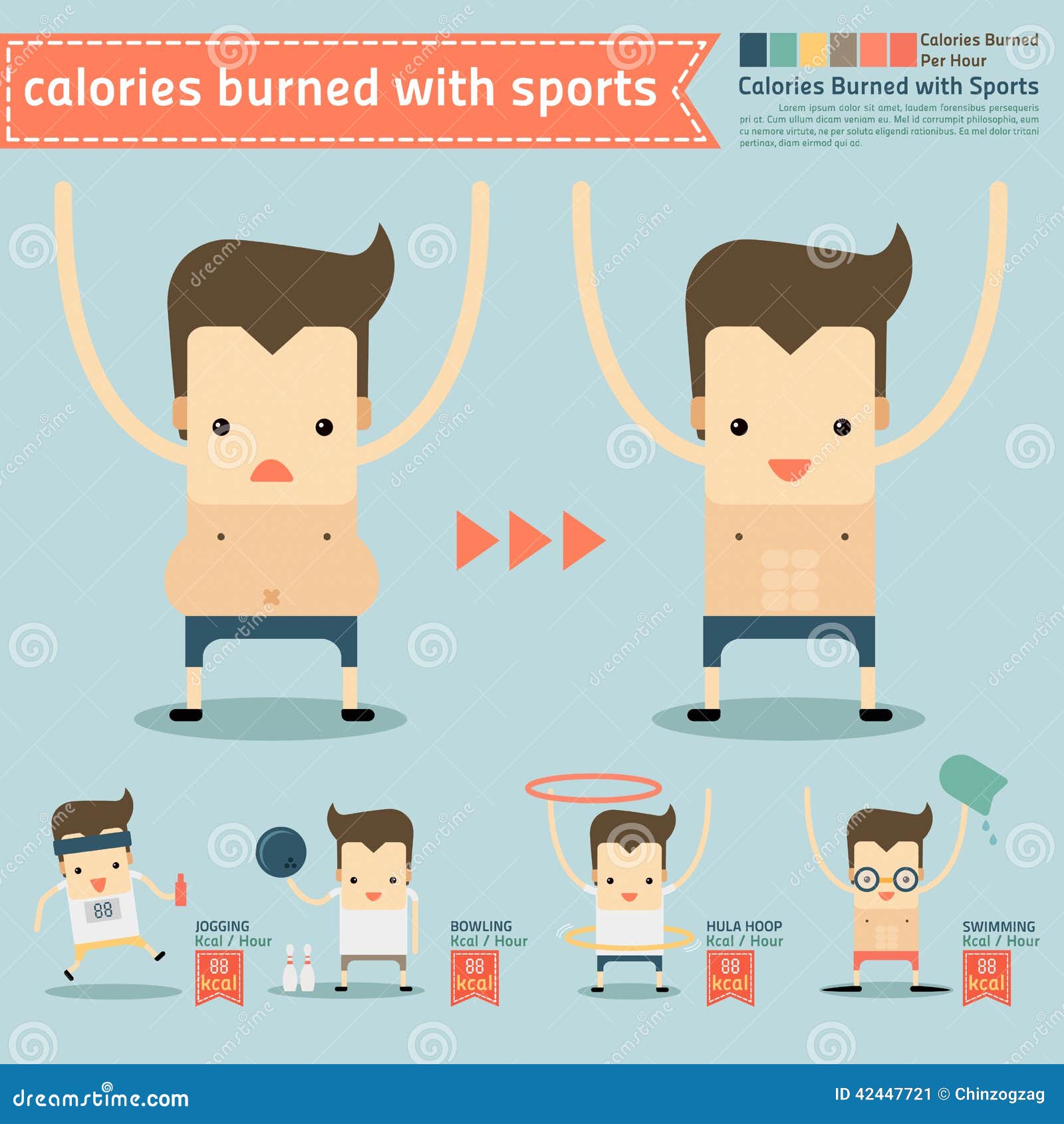 calories burned with sports

Calories Burned Per Hour

Calories Burned with Sports

Lorem ipsum dolor sit amet, laudem forensibus persequeris pri at. Cum ullum dicam veniam eu. Mel id corrumpit philosophia, eum cu nemore virtute, ne per soluta eligendi rationibus. Ea mel dolor tritani pertinax, diam eirmod qui ad.

88

JOGGING
Kcal / Hour
88
kcal

BOWLING
Kcal / Hour
88
kcal

HULA HOOP
Kcal / Hour
88
kcal

SWIMMING
Kcal / Hour
88
kcal

dreamstime.com

ID 42447721 © Chinzogzag