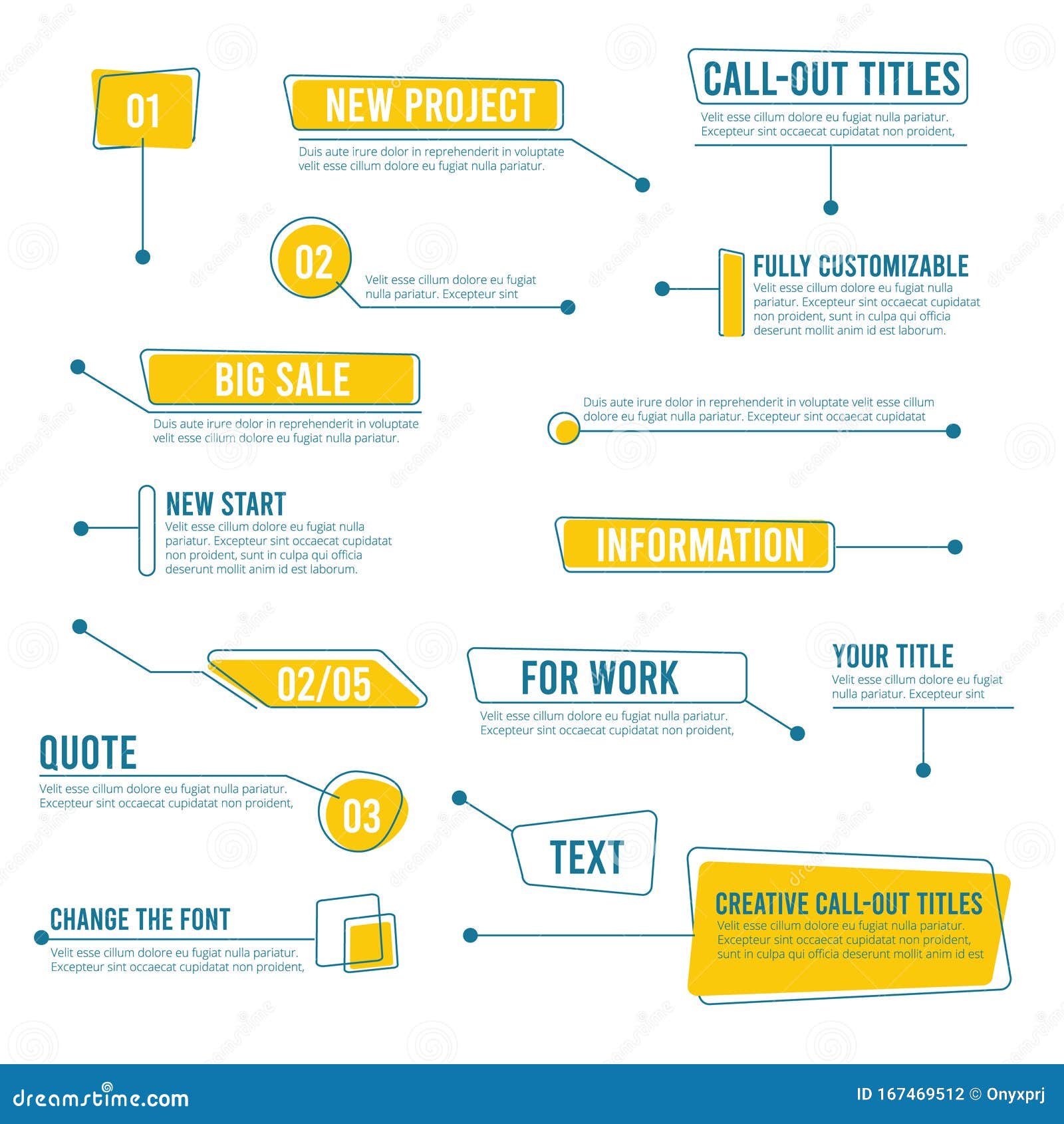 01

NEW PROJECT

Duis aute irure dolor in reprehenderit in voluptate velit esse cillum dolore eu fugiat nulla pariatur.

CALL-OUT TITLES

Velit esse cillum dolore eu fugiat nulla pariatur. Excepteur sint occaecat cupidatat non proident,

02

Velit esse cillum dolore eu fugiat nulla pariatur. Excepteur sint

FULLY CUSTOMIZABLE

Velit esse cillum dolore eu fugiat nulla pariatur. Excepteur sint occaecat cupidatat non proident, sunt in culpa qui officia deserunt mollit anim id est laborum.

BIG SALE

Duis aute irure dolor in reprehenderit in voluptate velit esse cillum dolore eu fugiat nulla pariatur.

Duis aute irure dolor in reprehenderit in voluptate velit esse cillum dolore eu fugiat nulla pariatur. Excepteur sint occaecat cupidatat

NEW START

Velit esse cillum dolore eu fugiat nulla pariatur. Excepteur sint occaecat cupidatat non proident, sunt in culpa qui officia deserunt mollit anim id est laborum.

INFORMATION

02/05

FOR WORK

Velit esse cillum dolore eu fugiat nulla pariatur. Excepteur sint occaecat cupidatat non proident,

YOUR TITLE

Velit esse cillum dolore eu fugiat nulla pariatur. Excepteur sint

QUOTE

Velit esse cillum dolore eu fugiat nulla pariatur. Excepteur sint occaecat cupidatat non proident,

03

TEXT

CHANGE THE FONT

Velit esse cillum dolore eu fugiat nulla pariatur. Excepteur sint occaecat cupidatat non proident,

CREATIVE CALL-OUT TITLES

Velit esse cillum dolore eu fugiat nulla pariatur. Excepteur sint occaecat cupidatat non proident, sunt in culpa qui officia deserunt mollit anim id est

dreamstime.com

ID 167469512 © Onyxprj