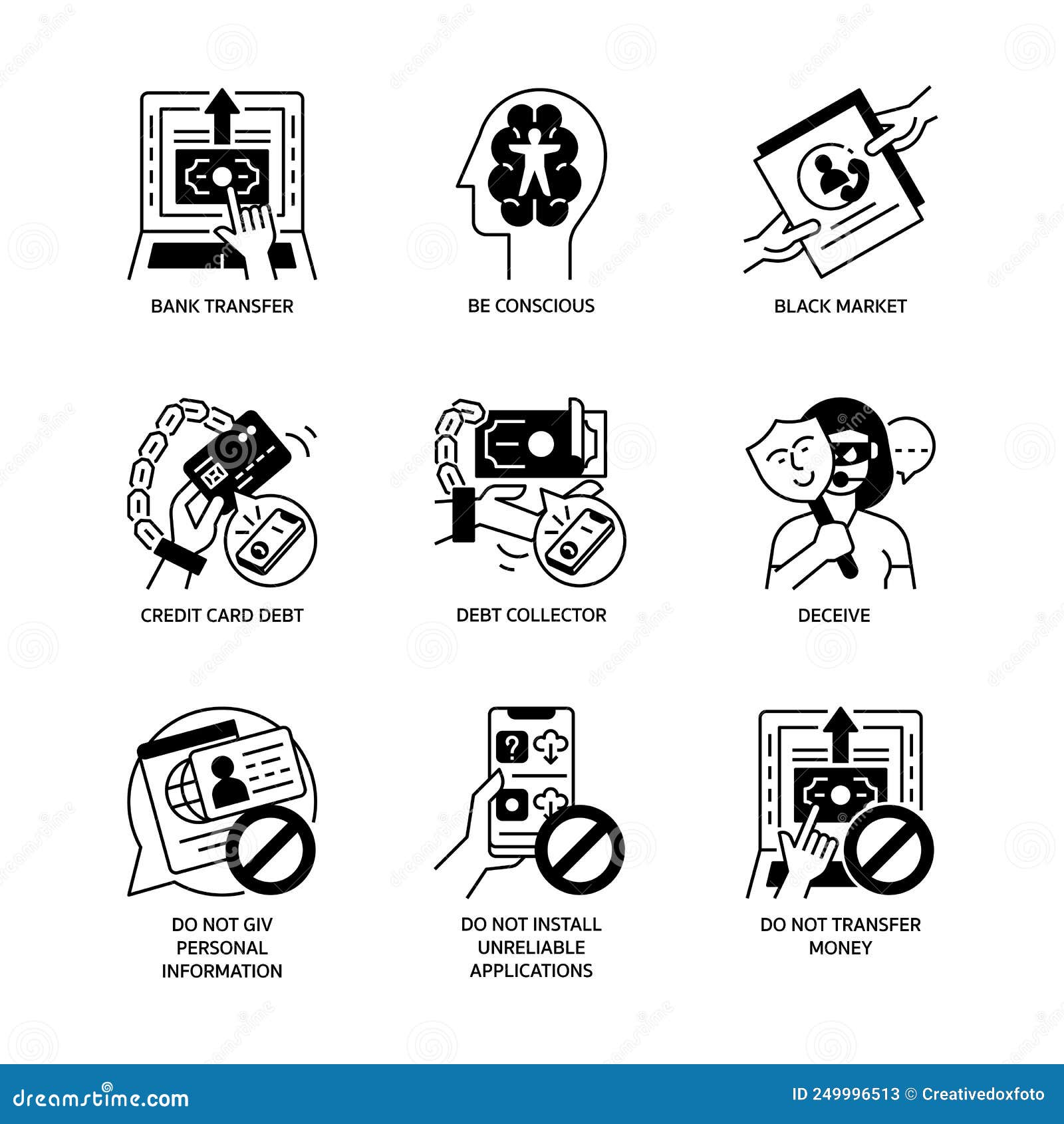 BANK TRANSFER

BE CONSCIOUS

BLACK MARKET

CREDIT CARD DEBT

DEBT COLLECTOR

DECEIVE

DO NOT GIV PERSONAL INFORMATION

DO NOT INSTALL UNRELIABLE APPLICATIONS

DO NOT TRANSFER MONEY

dreamstime.com

ID 249996513 © Creativedoxfoto