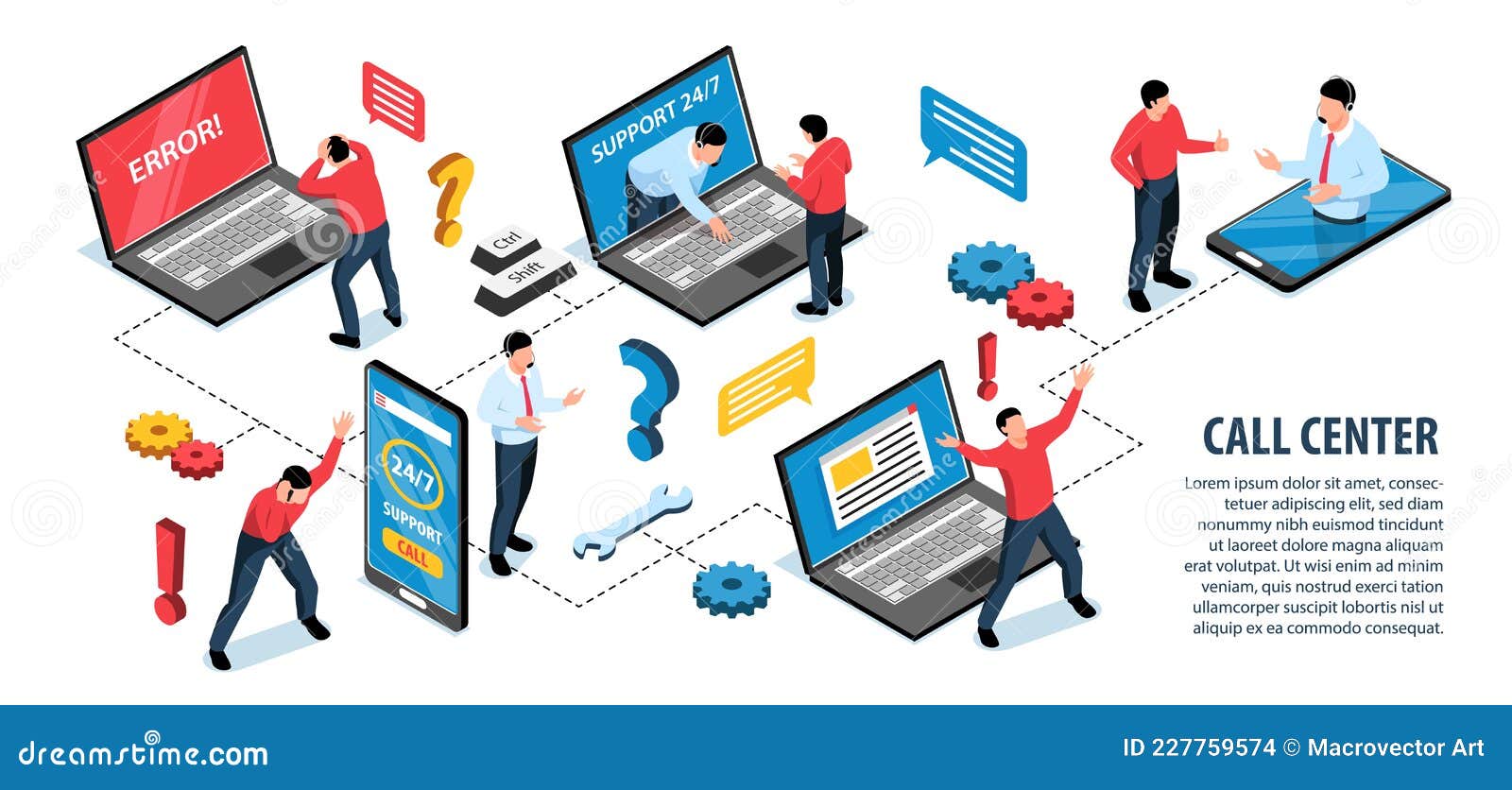 ERROR!

Ctrl

Shift

SUPPORT 24/7

24/7
SUPPORT
CALL

CALL CENTER

Lorem ipsum dolor sit amet, consectetuer adipiscing elit, sed diam nonummy nibh euismod tincidunt ut laoreet dolore magna aliquam erat volutpat. Ut wisi enim ad minim veniam, quis nostrud exerci tation ullamcorper suscipit lobortis nisl ut aliquip ex ea commodo consequat.

dreamstime.com

ID 227759574 © Macrovector Art