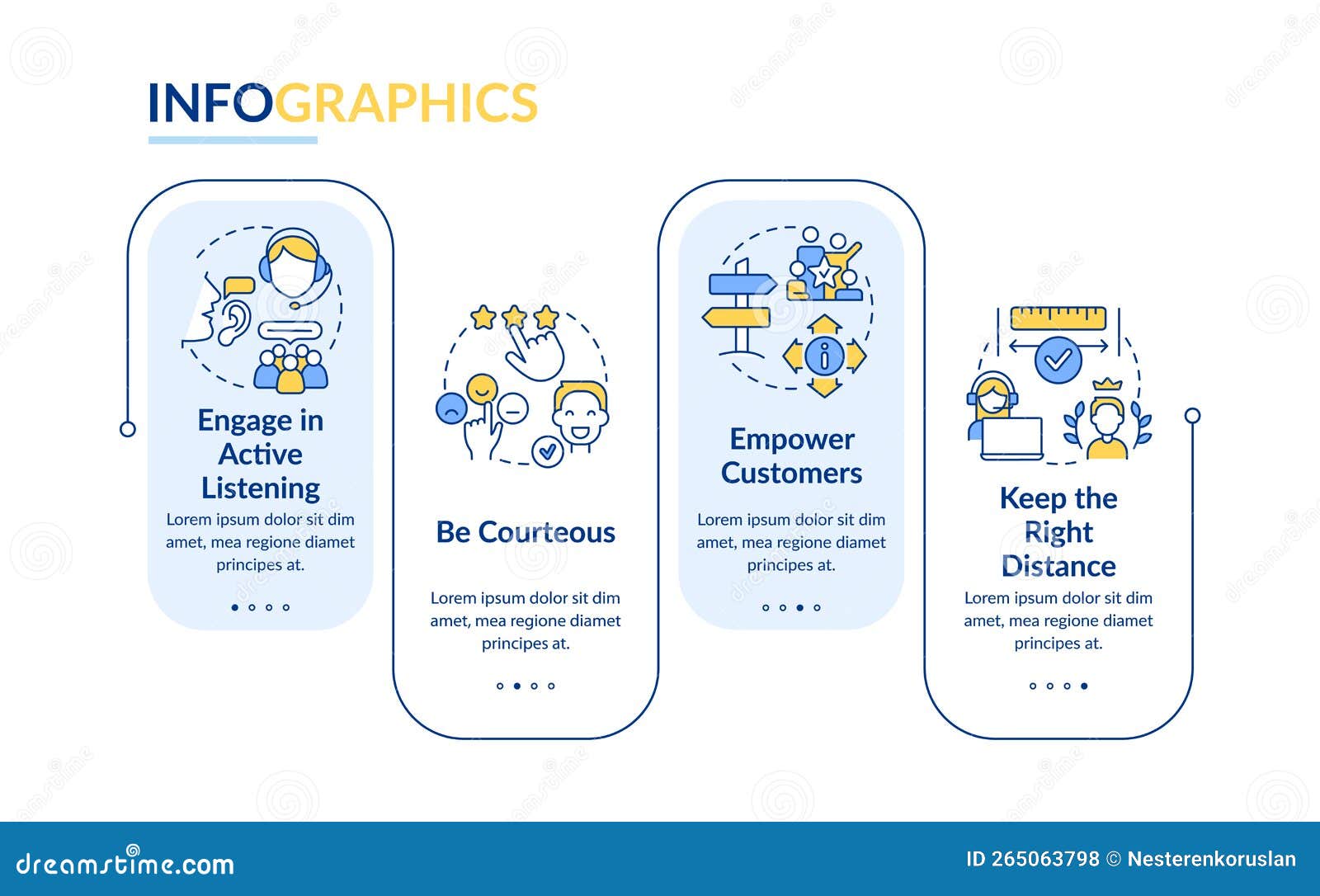 INFOGRAPHICS

Engage in Active Listening
Lorem ipsum dolor sit dim amet, mea regione diamet principes at.

Be Courteous
Lorem ipsum dolor sit dim amet, mea regione diamet principes at.

Empower Customers
Lorem ipsum dolor sit dim amet, mea regione diamet principes at.

Keep the Right Distance
Lorem ipsum dolor sit dim amet, mea regione diamet principes at.

dreamstime.com
ID 265063798 © Nesterenkoruslan