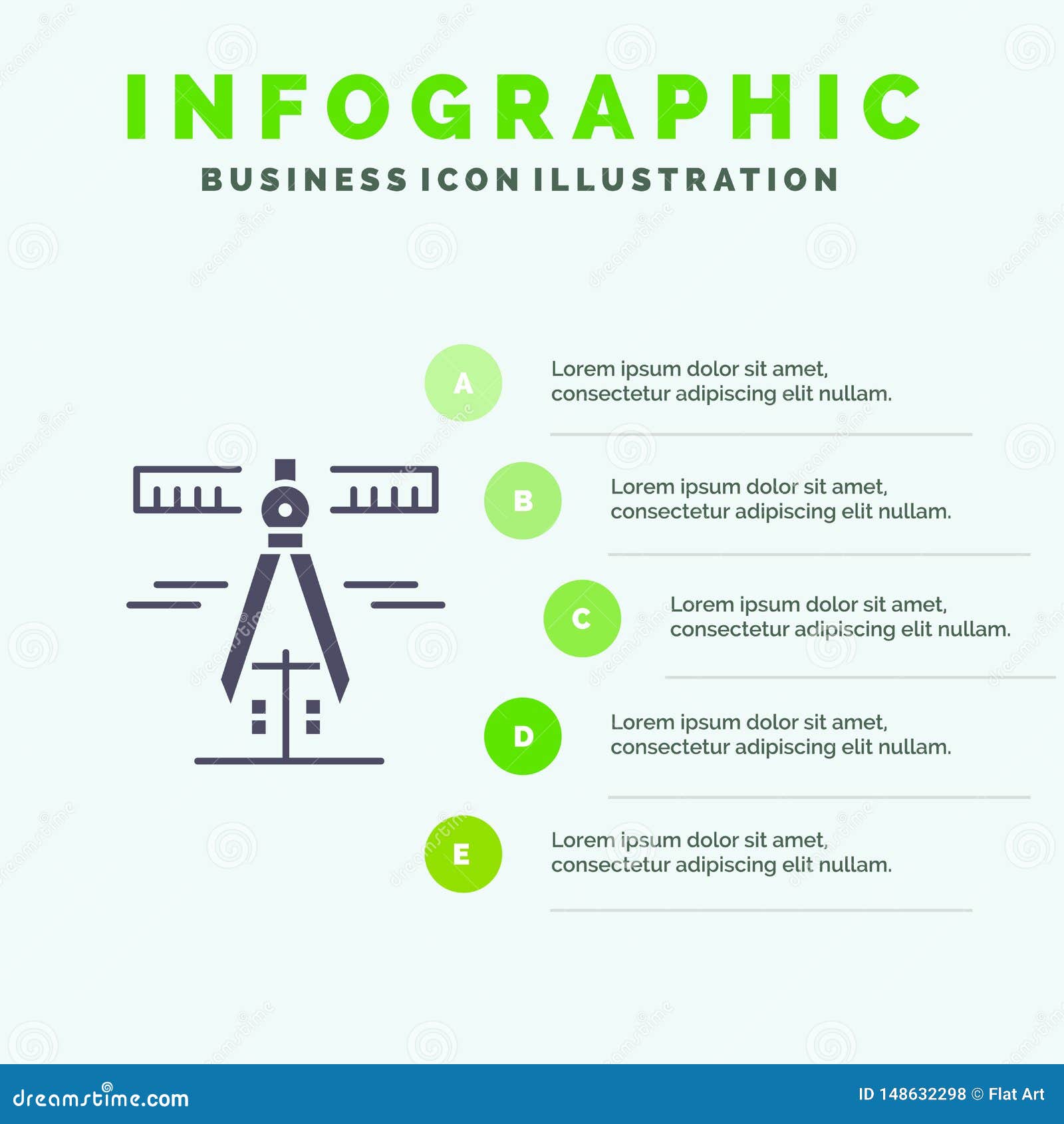 INFOGRAPHIC
BUSINESS ICON ILLUSTRATION

A
Lorem ipsum dolor sit amet, consectetur adipiscing elit nullam.

B
Lorem ipsum dolor sit amet, consectetur adipiscing elit nullam.

C
Lorem ipsum dolor sit amet, consectetur adipiscing elit nullam.

D
Lorem ipsum dolor sit amet, consectetur adipiscing elit nullam.

E
Lorem ipsum dolor sit amet, consectetur adipiscing elit nullam.

dreamstime.com
ID 148632298 © Flat Art