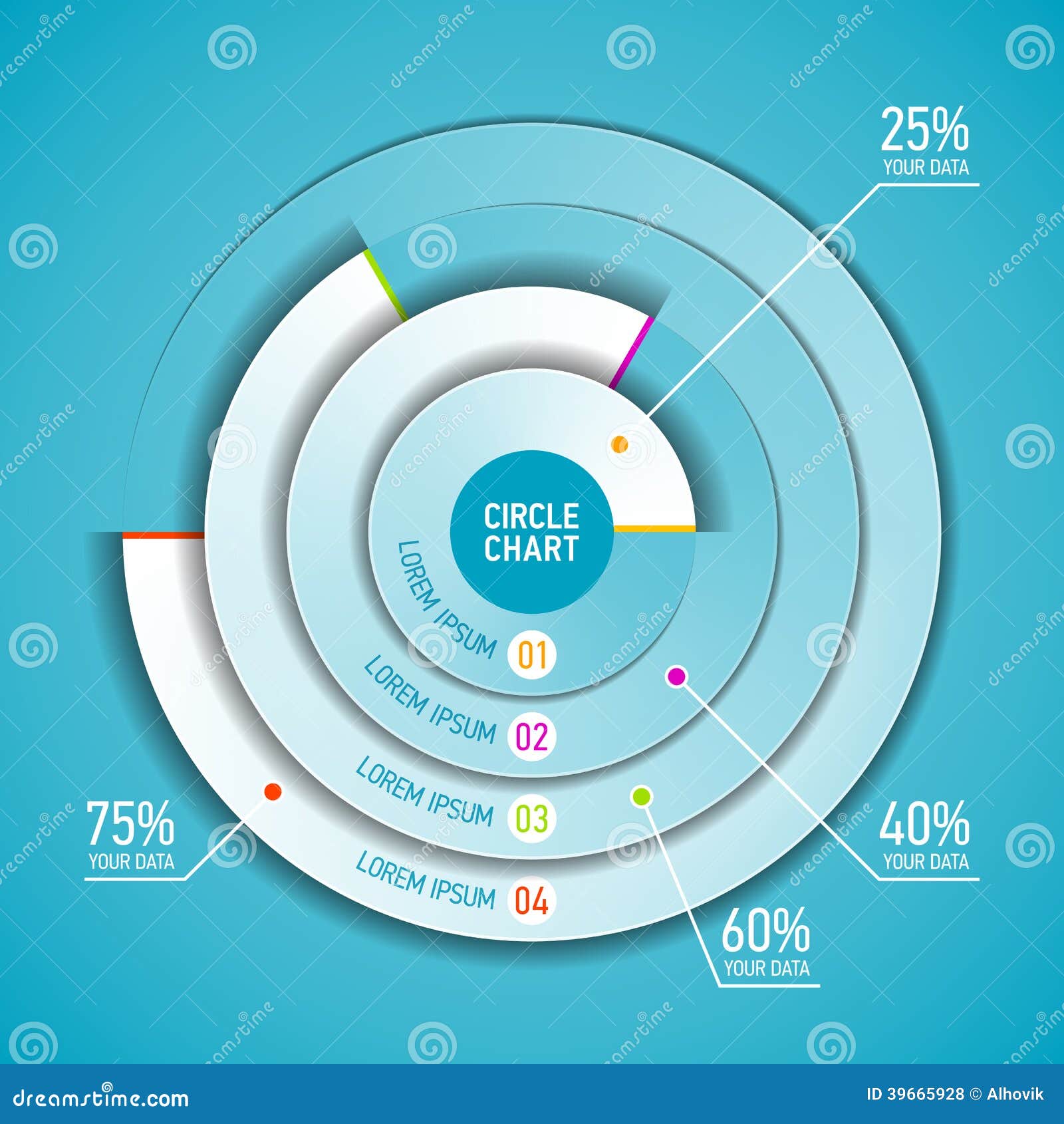 25%
YOUR DATA

CIRCLE CHART

LOREM IPSUM 01
LOREM IPSUM 02
LOREM IPSUM 03
LOREM IPSUM 04

75%
YOUR DATA

40%
YOUR DATA

60%
YOUR DATA

dreamstime.com

ID 39665928 © Alhovik