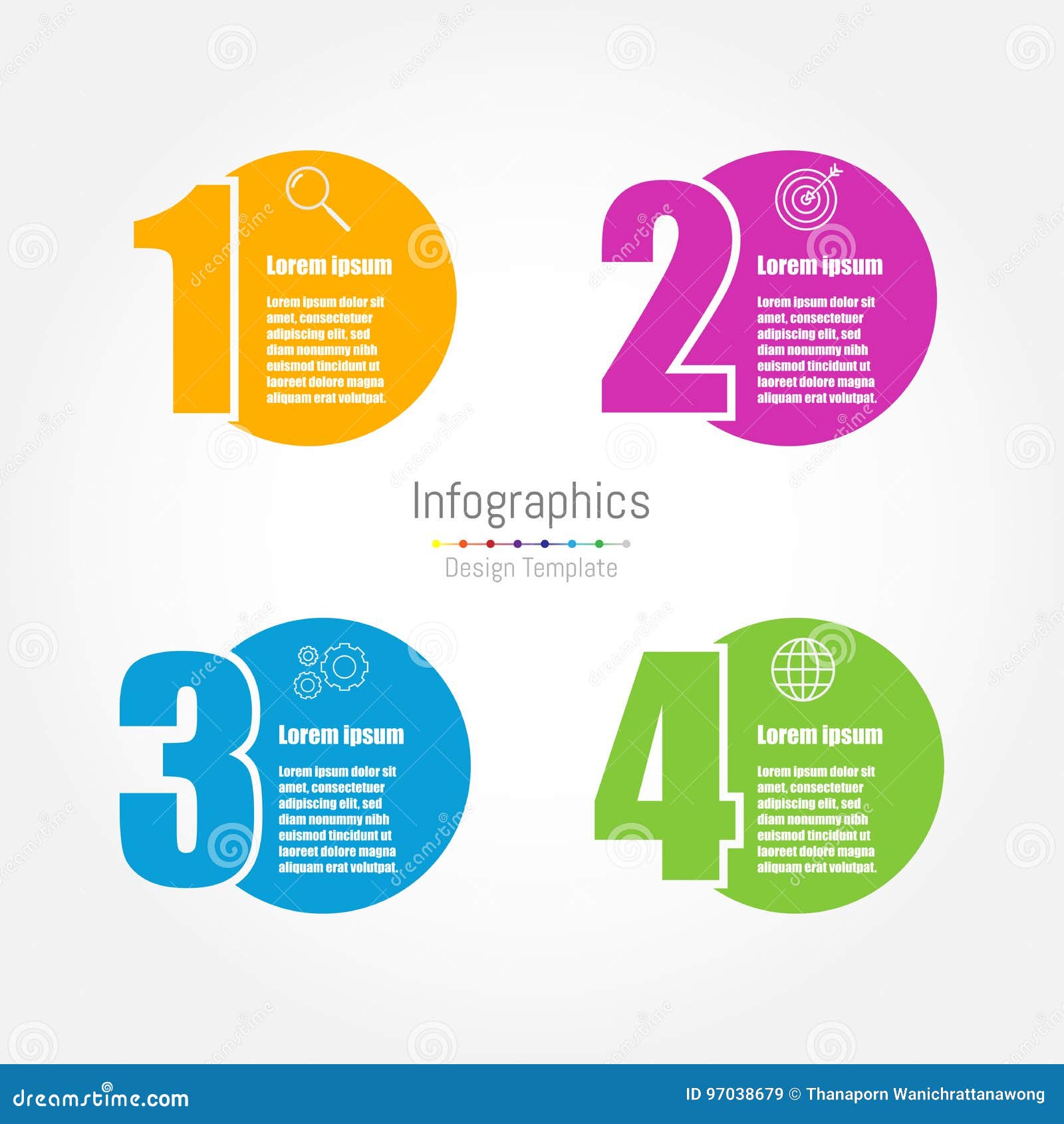 1

Lorem ipsum

Lorem ipsum dolor sit amet, consectetuer adipiscing elit, sed diam nonummy nibh euismod tincidunt ut laoreet dolore magna aliquam erat volutpat.

2

Lorem ipsum

Lorem ipsum dolor sit amet, consectetuer adipiscing elit, sed diam nonummy nibh euismod tincidunt ut laoreet dolore magna aliquam erat volutpat.

Infographics

Design Template

3

Lorem ipsum

Lorem ipsum dolor sit amet, consectetuer adipiscing elit, sed diam nonummy nibh euismod tincidunt ut laoreet dolore magna aliquam erat volutpat.

4

Lorem ipsum

Lorem ipsum dolor sit amet, consectetuer adipiscing elit, sed diam nonummy nibh euismod tincidunt ut laoreet dolore magna aliquam erat volutpat.

dreamstime.com

ID 97038679 © Thanaporn Wanichrattanawong