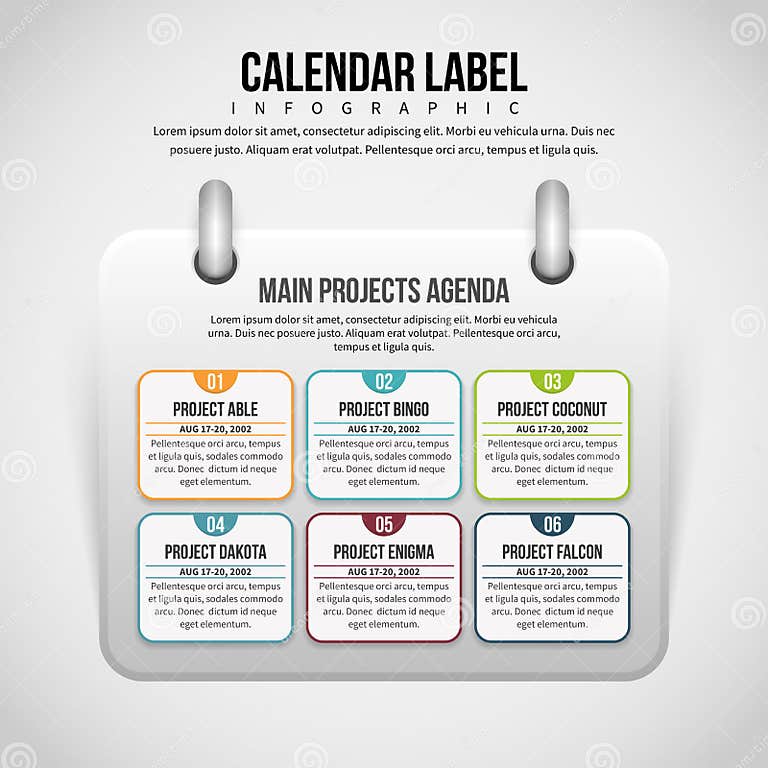 CALENDAR LABEL
INFOGRAPHIC

Lorem ipsum dolor sit amet, consectetur adipiscing elit. Morbi eu vehicula urna. Duis nec posuere justo. Aliquam erat volutpat. Pellentesque orci arcu, tempus et ligula quis.

MAIN PROJECTS AGENDA

Lorem ipsum dolor sit amet, consectetur adipiscing elit. Morbi eu vehicula urna. Duis nec posuere justo. Aliquam erat volutpat. Pellentesque orci arcu, tempus et ligula quis.

01
PROJECT ABLE
AUG 17-20, 2002
Pellentesque orci arcu, tempus et ligula quis, sodales commodo arcu. Donec dictum id neque eget elementum.

02
PROJECT BINGO
AUG 17-20, 2002
Pellentesque orci arcu, tempus et ligula quis, sodales commodo arcu. Donec dictum id neque eget elementum.

03
PROJECT COCONUT
AUG 17-20, 2002
Pellentesque orci arcu, tempus et ligula quis, sodales commodo arcu. Donec dictum id neque eget elementum.

04
PROJECT DAKOTA
AUG 17-20, 2002
Pellentesque orci arcu, tempus et ligula quis, sodales commodo arcu. Donec dictum id neque eget elementum.

05
PROJECT ENIGMA
AUG 17-20, 2002
Pellentesque orci arcu, tempus et ligula quis, sodales commodo arcu. Donec dictum id neque eget elementum.

06
PROJECT FALCON
AUG 17-20, 2002
Pellentesque orci arcu, tempus et ligula quis, sodales commodo arcu. Donec dictum id neque eget elementum.