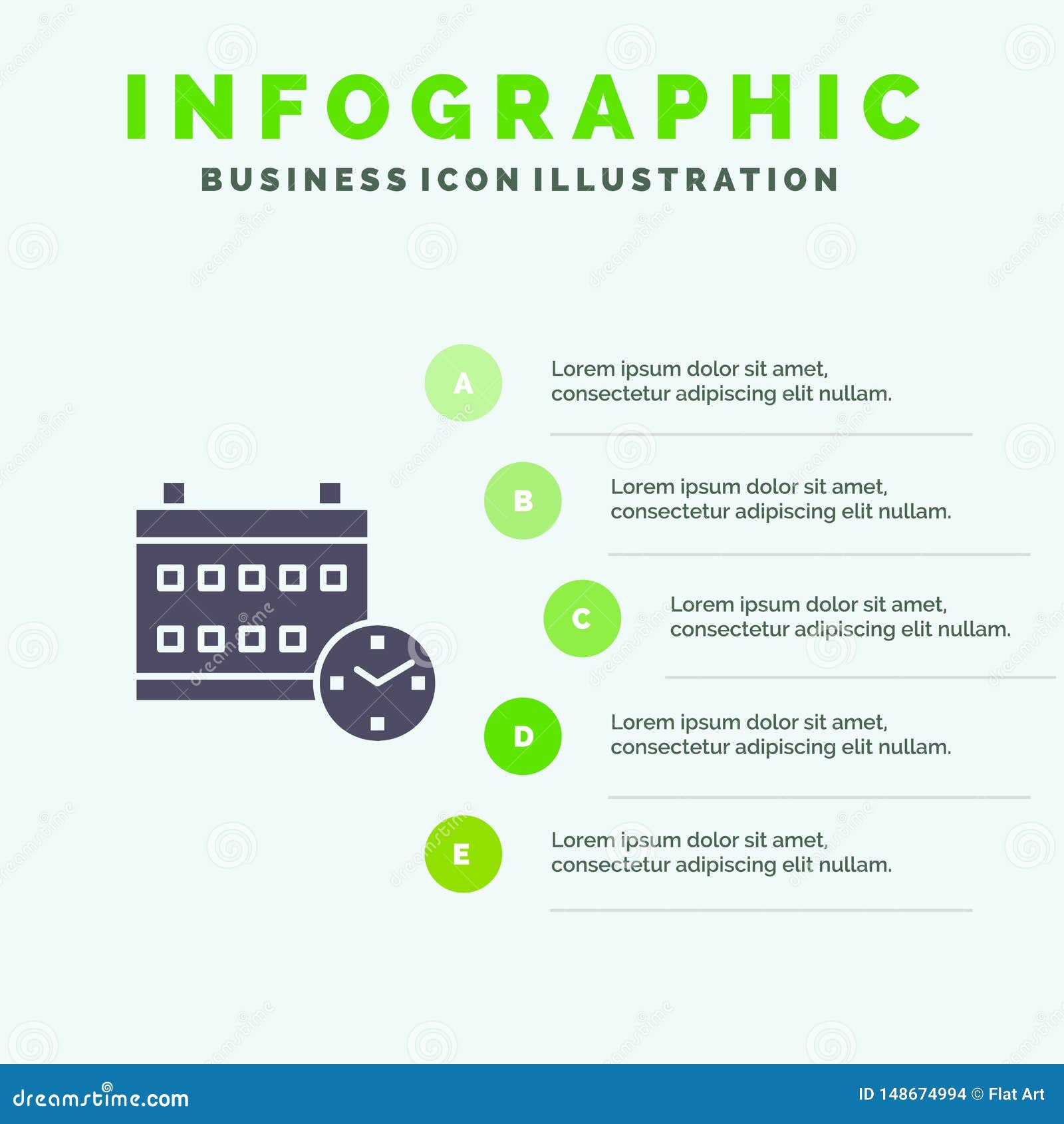 INFOGRAPHIC
BUSINESS ICON ILLUSTRATION

A
Lorem ipsum dolor sit amet, consectetur adipiscing elit nullam.

B
Lorem ipsum dolor sit amet, consectetur adipiscing elit nullam.

C
Lorem ipsum dolor sit amet, consectetur adipiscing elit nullam.

D
Lorem ipsum dolor sit amet, consectetur adipiscing elit nullam.

E
Lorem ipsum dolor sit amet, consectetur adipiscing elit nullam.

dreamstime.com
ID 148674994 © Flat Art