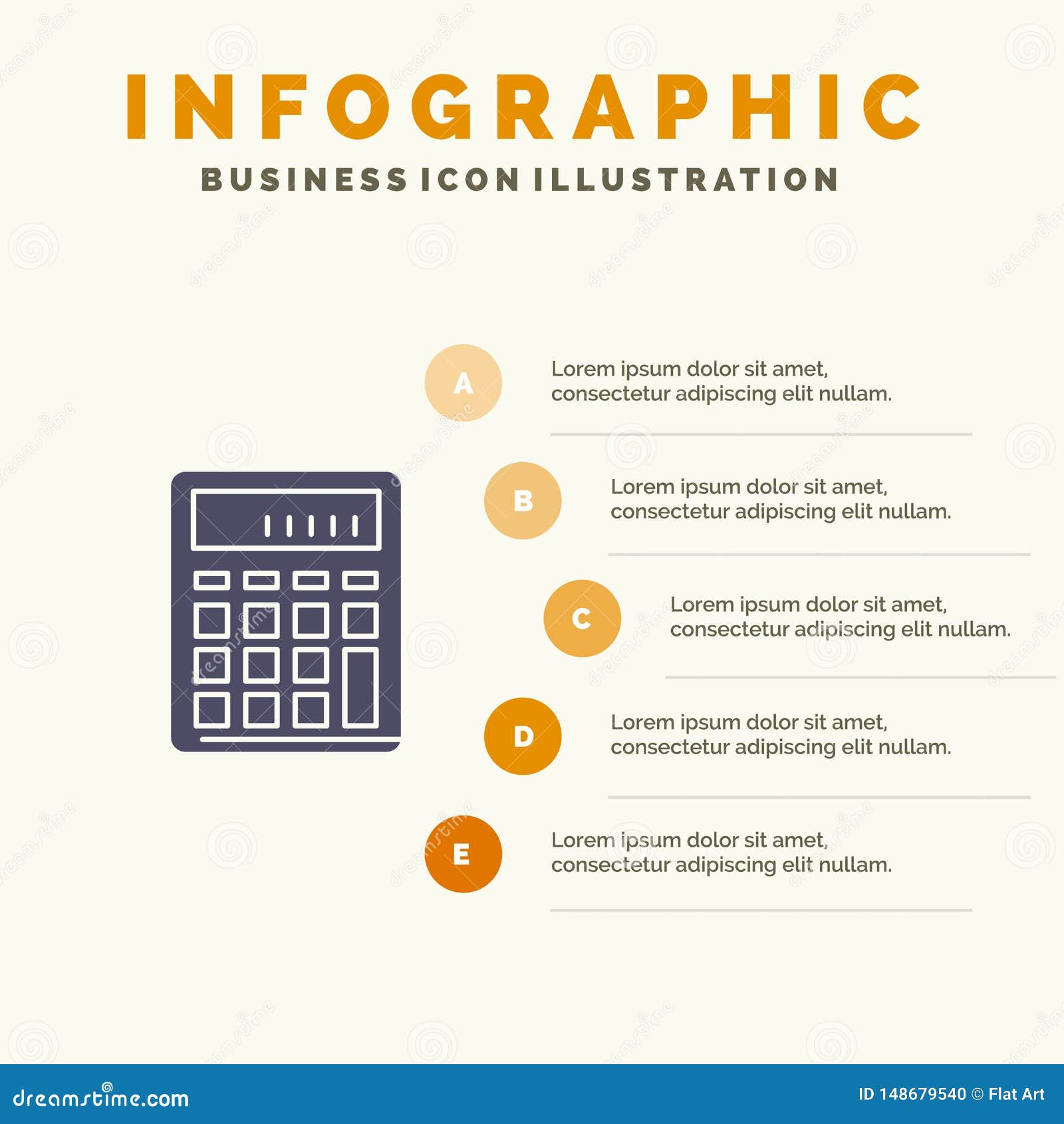 INFOGRAPHIC

BUSINESS ICON ILLUSTRATION

A

Lorem ipsum dolor sit amet, consectetur adipiscing elit nullam.

B

Lorem ipsum dolor sit amet, consectetur adipiscing elit nullam.

C

Lorem ipsum dolor sit amet, consectetur adipiscing elit nullam.

D

Lorem ipsum dolor sit amet, consectetur adipiscing elit nullam.

E

Lorem ipsum dolor sit amet, consectetur adipiscing elit nullam.

dreamstime.com

ID 148679540 © Flat Art