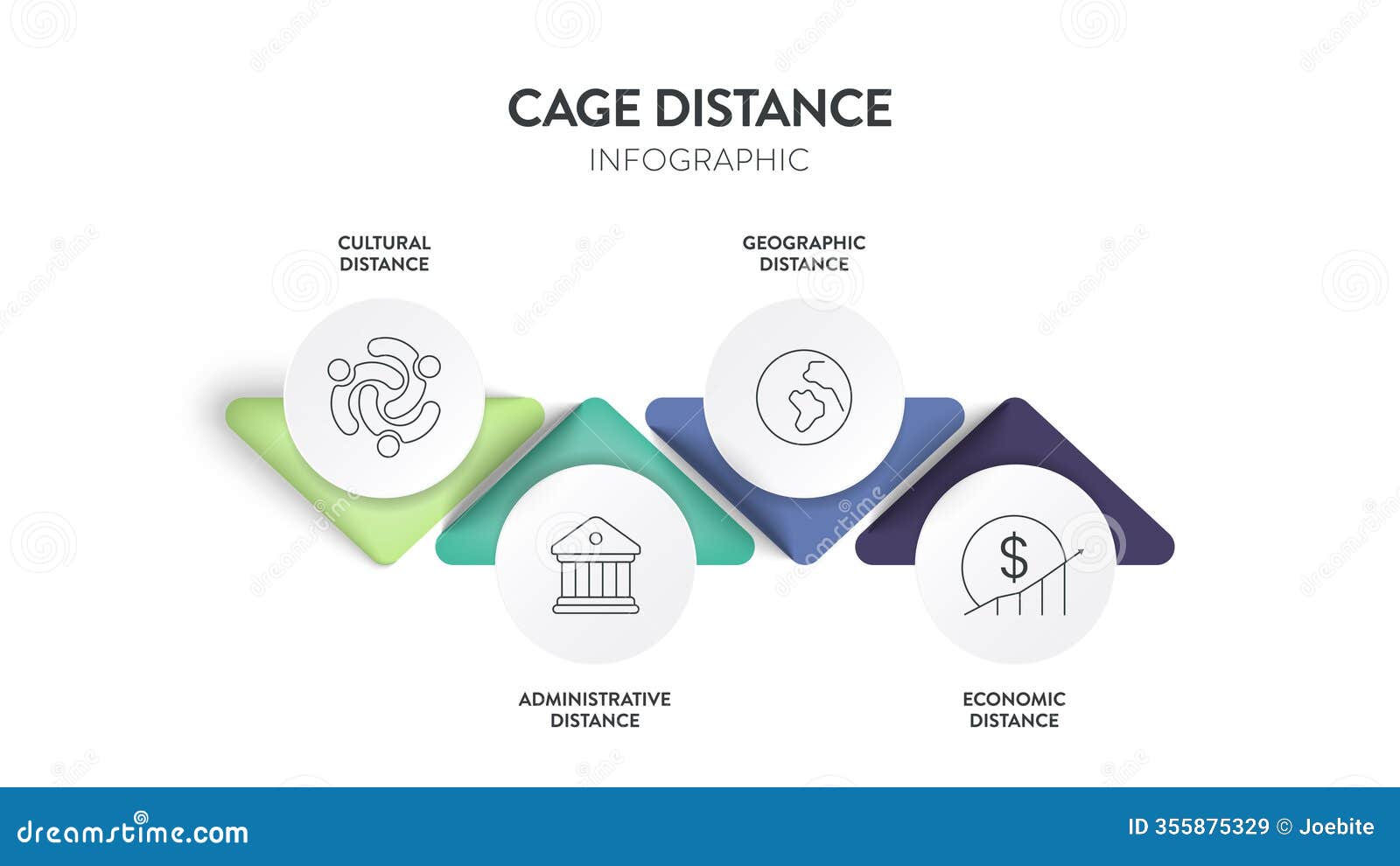 CAGE DISTANCE
INFOGRAPHIC

CULTURAL DISTANCE

GEOGRAPHIC DISTANCE

$

ADMINISTRATIVE DISTANCE

ECONOMIC DISTANCE

dreamstime.com

ID 355875329 © Joebite