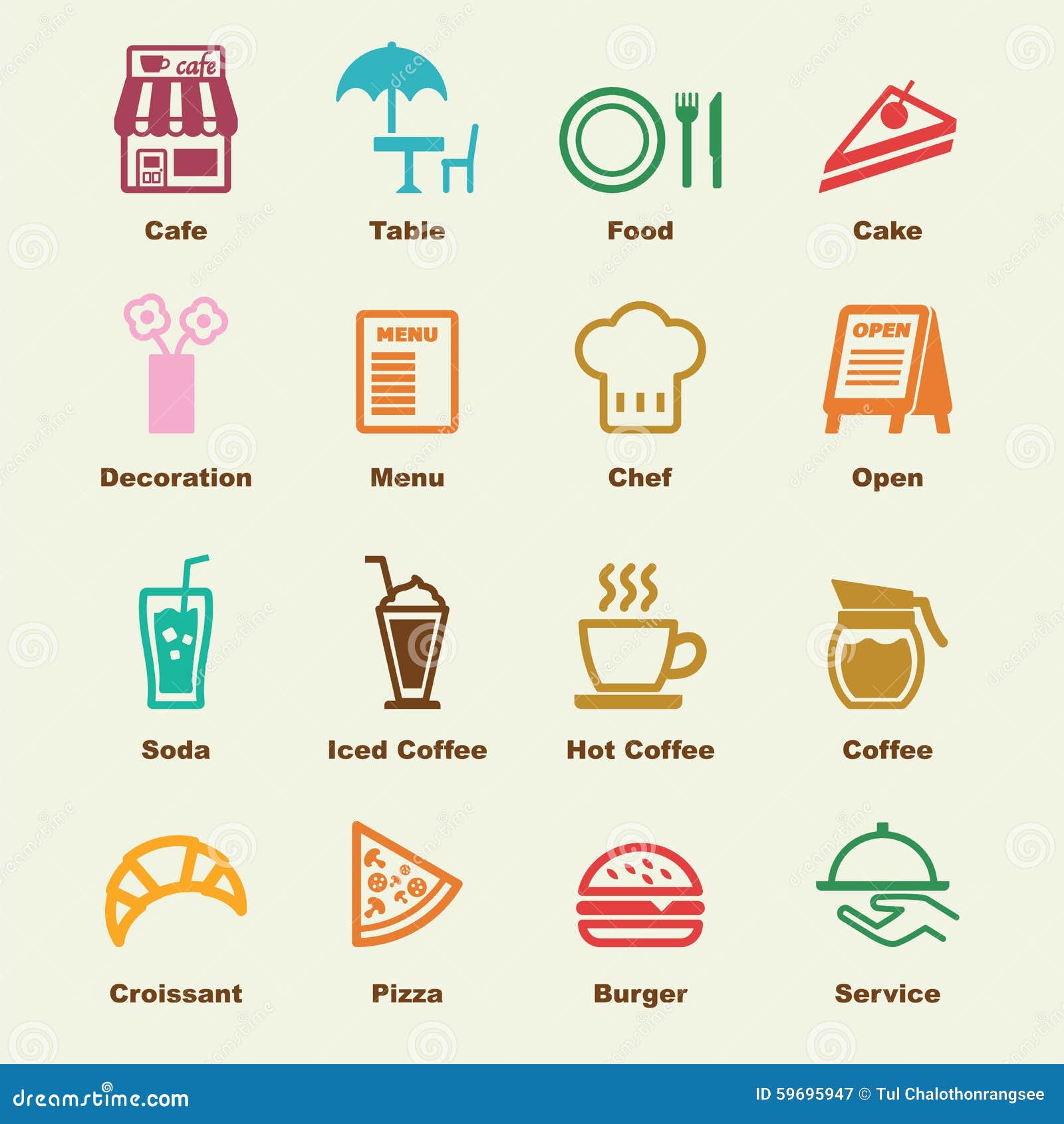 cafe

Cafe

Table

Food

Cake

MENU

OPEN

Decoration

Menu

Chef

Open

Soda

Iced Coffee

Hot Coffee

Coffee

Croissant

Pizza

Burger

Service

dreamstime.com

ID 59695947 © Tul Chalothonrangsee