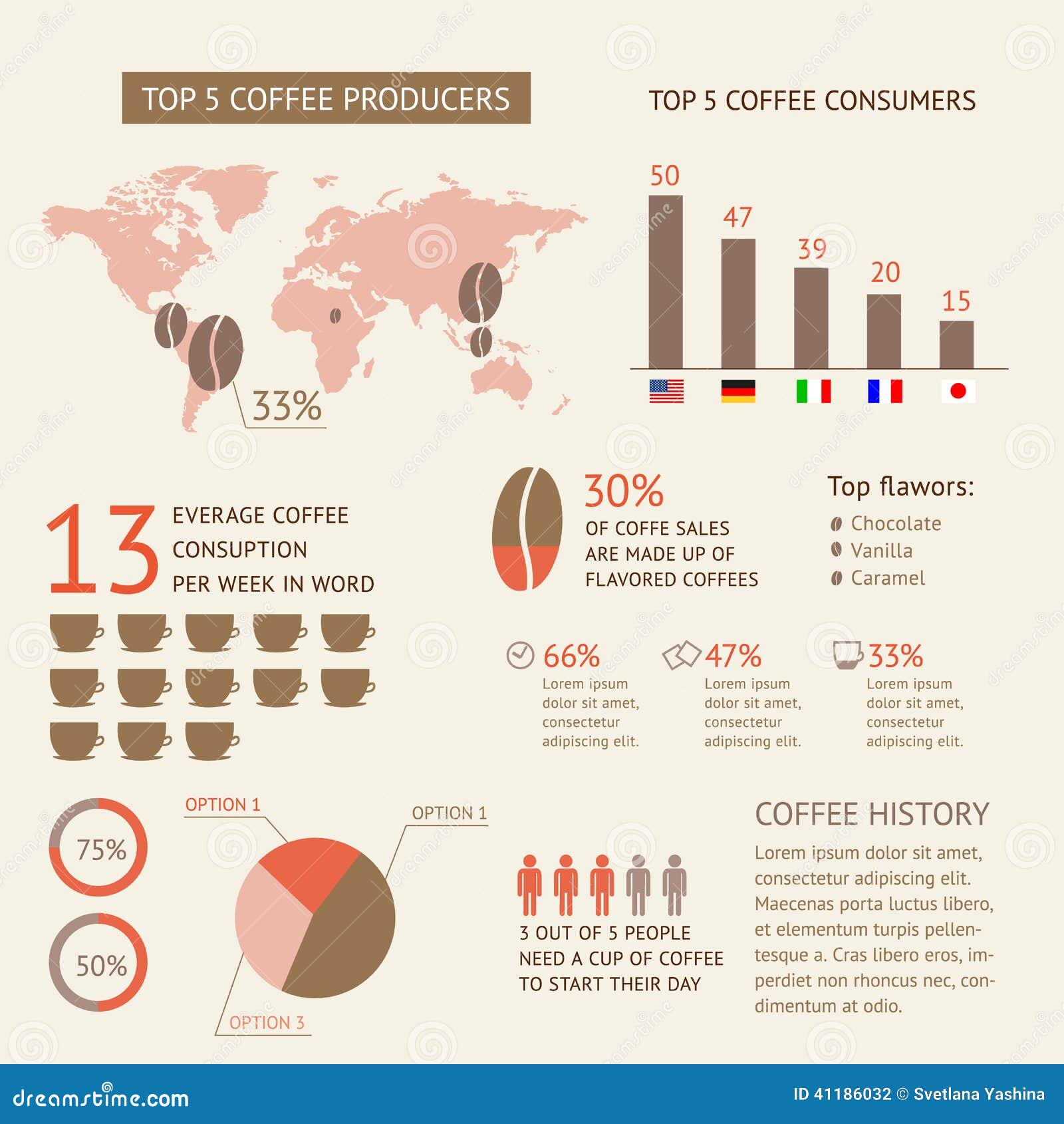 TOP 5 COFFEE PRODUCERS

33%

TOP 5 COFFEE CONSUMERS

50
47
39
20
15

13 EVERAGE COFFEE CONSUPTION PER WEEK IN WORD

30%
OF COFFE SALES ARE MADE UP OF FLAVORED COFFEES

Top flawors:
Chocolate
Vanilla
Caramel

66%
Lorem ipsum dolor sit amet, consectetur adipiscing elit.

47%
Lorem ipsum dolor sit amet, consectetur adipiscing elit.

33%
Lorem ipsum dolor sit amet, consectetur adipiscing elit.

75%

50%

OPTION 1
OPTION 1
OPTION 3

3 OUT OF 5 PEOPLE NEED A CUP OF COFFEE TO START THEIR DAY

COFFEE HISTORY
Lorem ipsum dolor sit amet, consectetur adipiscing elit. Maecenas porta luctus libero, et elementum turpis pellentesque a. Cras libero eros, imperdiet non rhoncus nec, condimentum at odio.

dreamstime.com
ID 41186032 © Svetlana Yashina