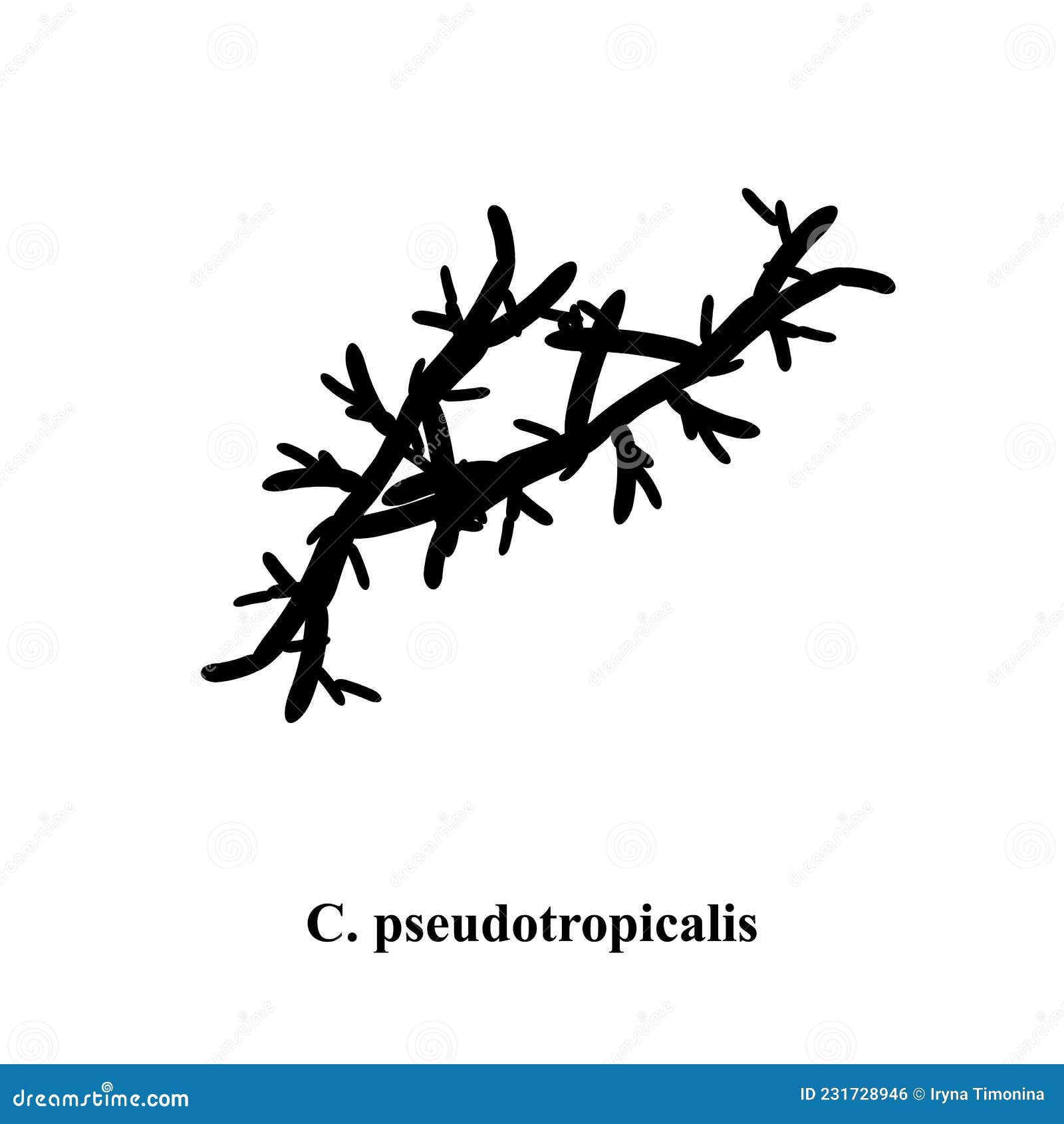 C. pseudotropicalis

dreamstime.com

ID 231728946 © Iryna Timonina