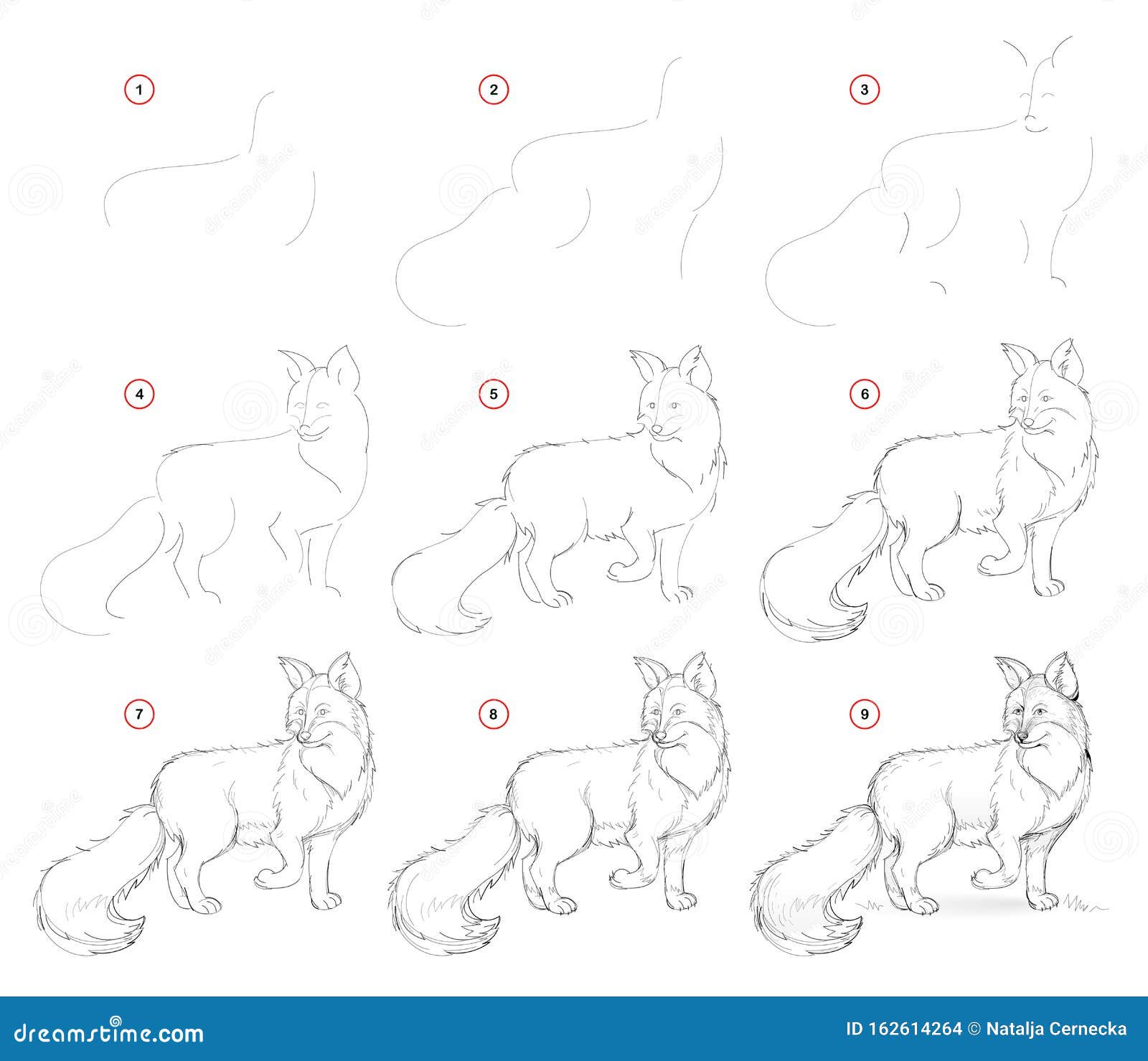 1

2

3

4

5

6

7

8

9

dreamstime.com

ID 162614264 © Natalja Cernecka