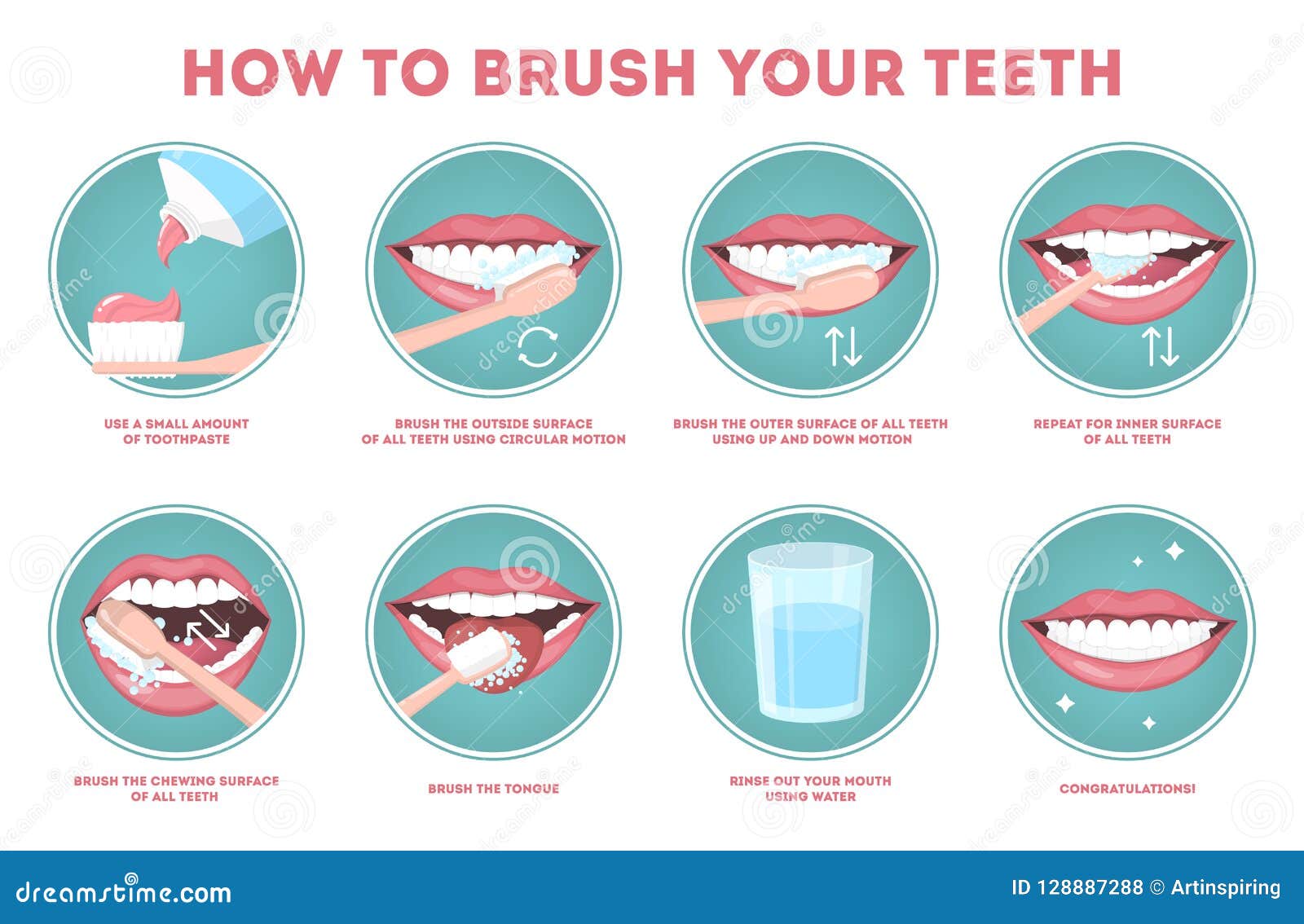 HOW TO BRUSH YOUR TEETH

USE A SMALL AMOUNT OF TOOTHPASTE

BRUSH THE OUTSIDE SURFACE OF ALL TEETH USING CIRCULAR MOTION

BRUSH THE OUTER SURFACE OF ALL TEETH USING UP AND DOWN MOTION

REPEAT FOR INNER SURFACE OF ALL TEETH

BRUSH THE CHEWING SURFACE OF ALL TEETH

BRUSH THE TONGUE

RINSE OUT YOUR MOUTH USING WATER

CONGRATULATIONS!

dreamstime.com

ID 128887288 © Artinspiring