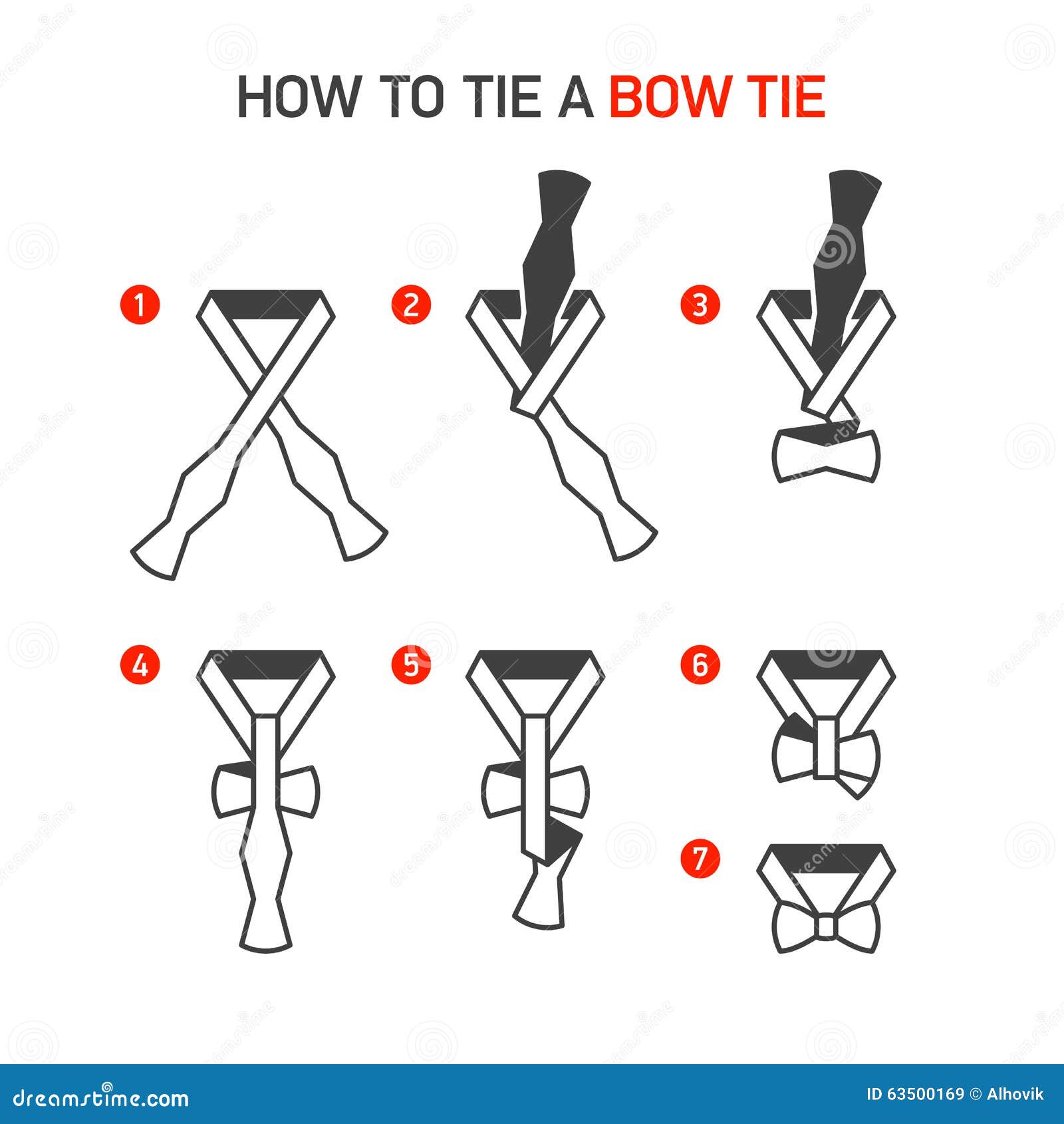 HOW TO TIE A BOW TIE

1

2

3

4

5

6

7

dreamstime.com

ID 63500169 © Alhovik