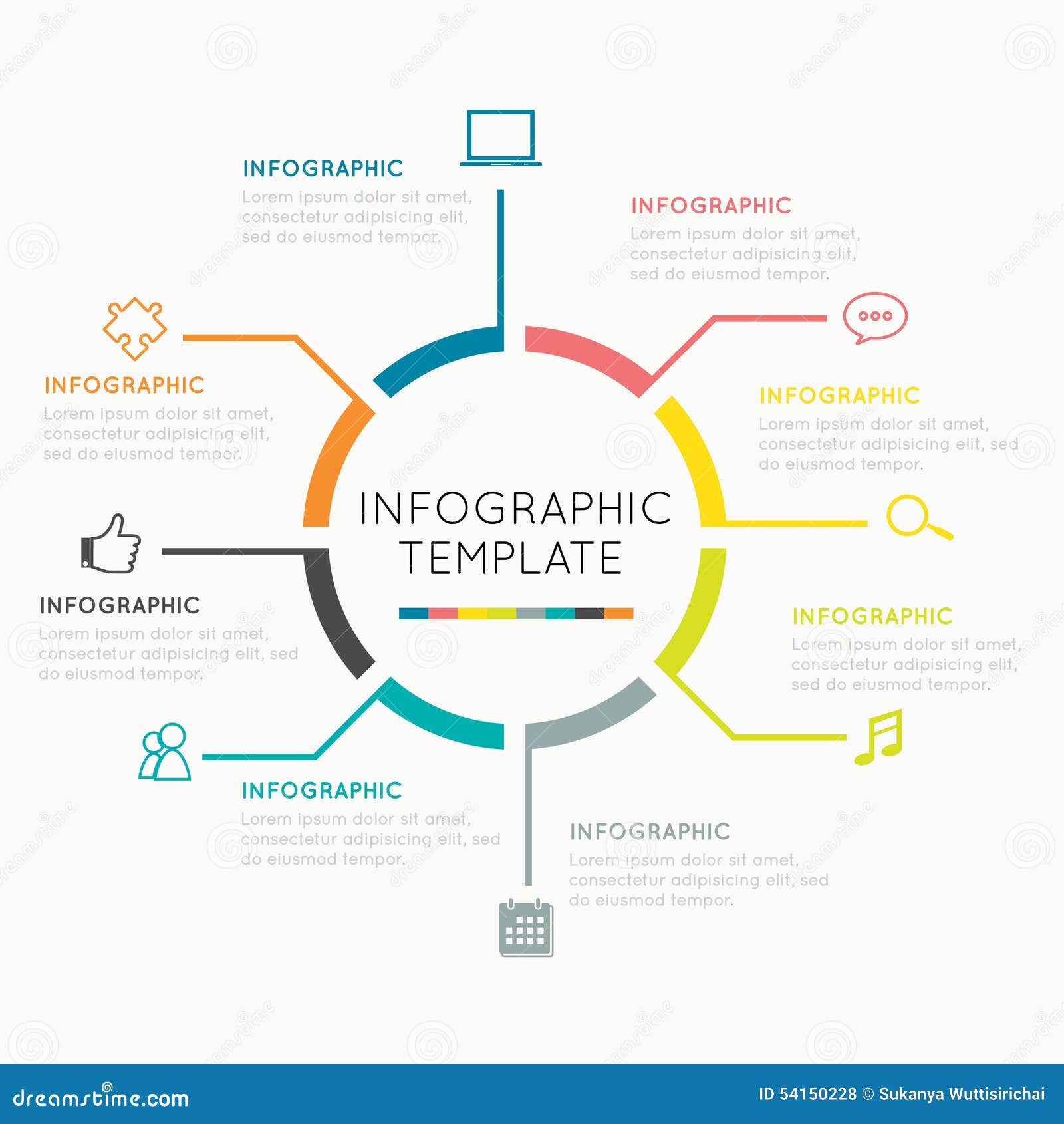 INFOGRAPHIC
Lorem ipsum dolor sit amet, consectetur adipisicing elit, sed do eiusmod tempor.

INFOGRAPHIC
Lorem ipsum dolor sit amet, consectetur adipisicing elit, sed do eiusmod tempor.

INFOGRAPHIC
Lorem ipsum dolor sit amet, consectetur adipisicing elit, sed do eiusmod tempor.

INFOGRAPHIC
Lorem ipsum dolor sit amet, consectetur adipisicing elit, sed do eiusmod tempor.

INFOGRAPHIC TEMPLATE

INFOGRAPHIC
Lorem ipsum dolor sit amet, consectetur adipisicing elit, sed do eiusmod tempor.

INFOGRAPHIC
Lorem ipsum dolor sit amet, consectetur adipisicing elit, sed do eiusmod tempor.

INFOGRAPHIC
Lorem ipsum dolor sit amet, consectetur adipisicing elit, sed do eiusmod tempor.

INFOGRAPHIC
Lorem ipsum dolor sit amet, consectetur adipisicing elit, sed do eiusmod tempor.

dreamstime.com
ID 54150228 © Sukanya Wuttisirichai