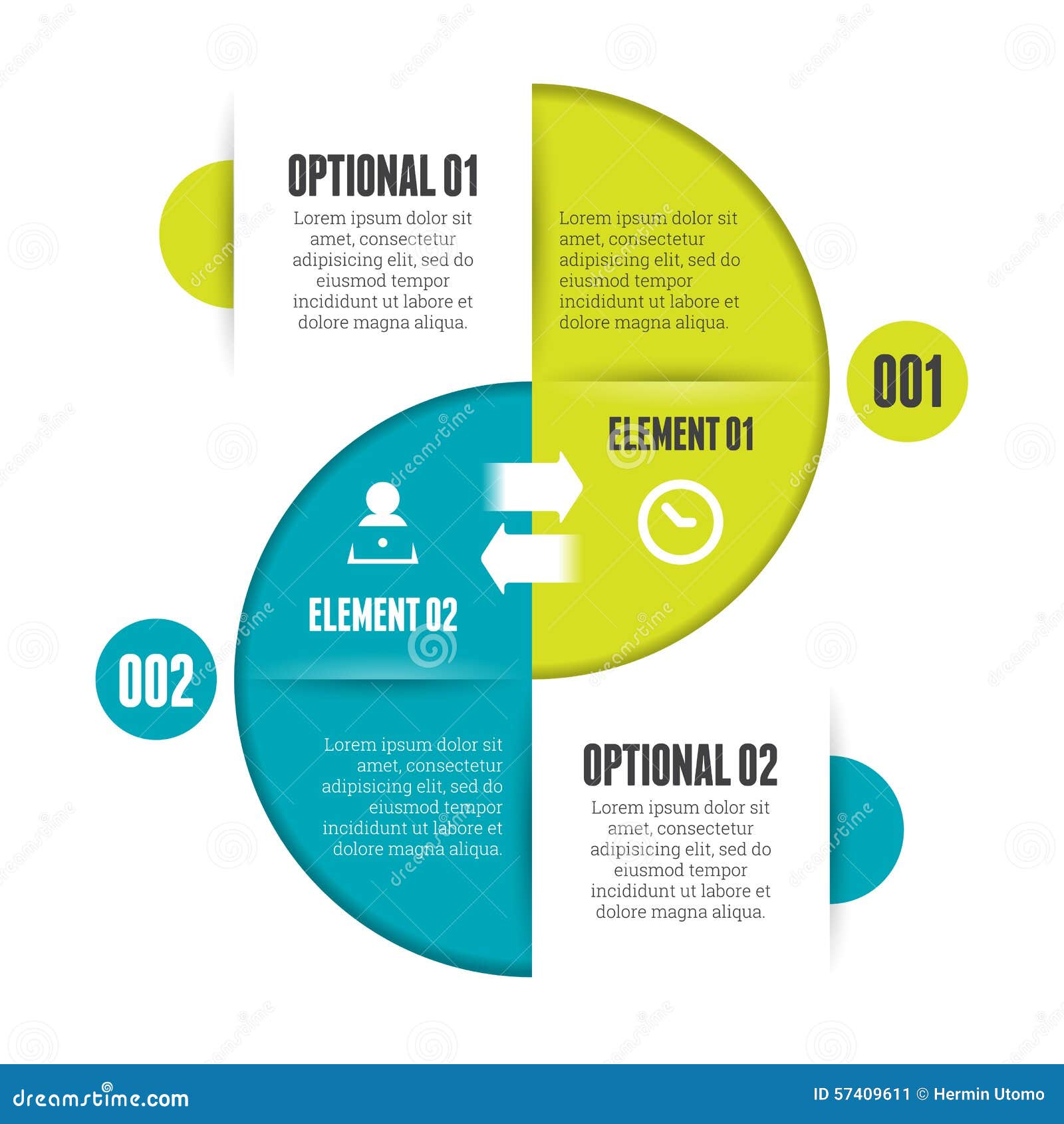 OPTIONAL 01

Lorem ipsum dolor sit amet, consectetur adipisicing elit, sed do eiusmod tempor incididunt ut labore et dolore magna aliqua.

Lorem ipsum dolor sit amet, consectetur adipisicing elit, sed do eiusmod tempor incididunt ut labore et dolore magna aliqua.

001

ELEMENT 01

ELEMENT 02

002

Lorem ipsum dolor sit amet, consectetur adipisicing elit, sed do eiusmod tempor incididunt ut labore et dolore magna aliqua.

OPTIONAL 02

Lorem ipsum dolor sit amet, consectetur adipisicing elit, sed do eiusmod tempor incididunt ut labore et dolore magna aliqua.

dreamstime.com

ID 57409611 © Hermin Utomo