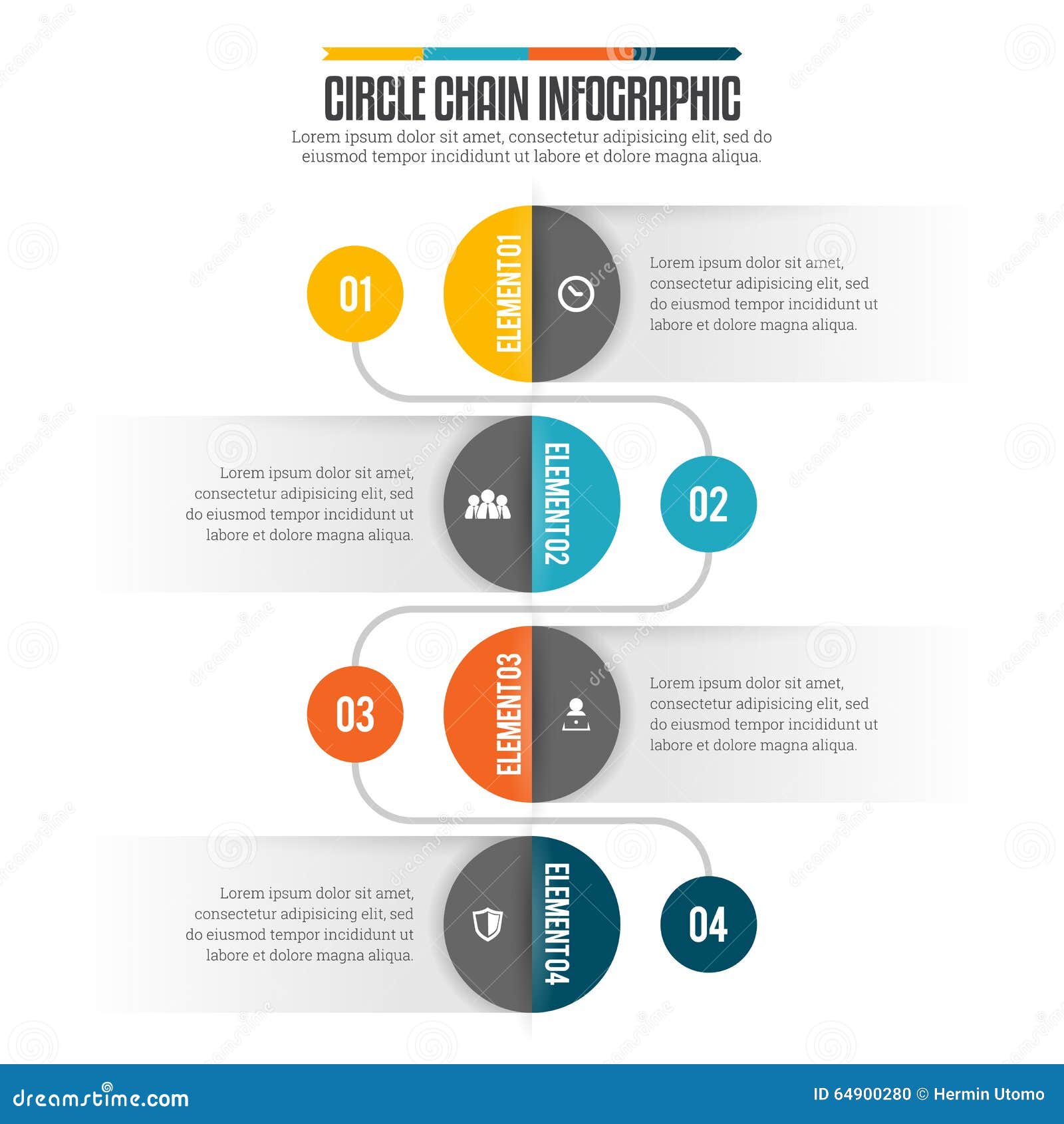 CIRCLE CHAIN INFOGRAPHIC

Lorem ipsum dolor sit amet, consectetur adipisicing elit, sed do eiusmod tempor incididunt ut labore et dolore magna aliqua.

01

ELEMENT01

Lorem ipsum dolor sit amet, consectetur adipisicing elit, sed do eiusmod tempor incididunt ut labore et dolore magna aliqua.

Lorem ipsum dolor sit amet, consectetur adipisicing elit, sed do eiusmod tempor incididunt ut labore et dolore magna aliqua.

ELEMENT02

02

03

ELEMENT03

Lorem ipsum dolor sit amet, consectetur adipisicing elit, sed do eiusmod tempor incididunt ut labore et dolore magna aliqua.

Lorem ipsum dolor sit amet, consectetur adipisicing elit, sed do eiusmod tempor incididunt ut labore et dolore magna aliqua.

ELEMENT04

04

dreamstime.com

ID 64900280 © Hermin Utomo