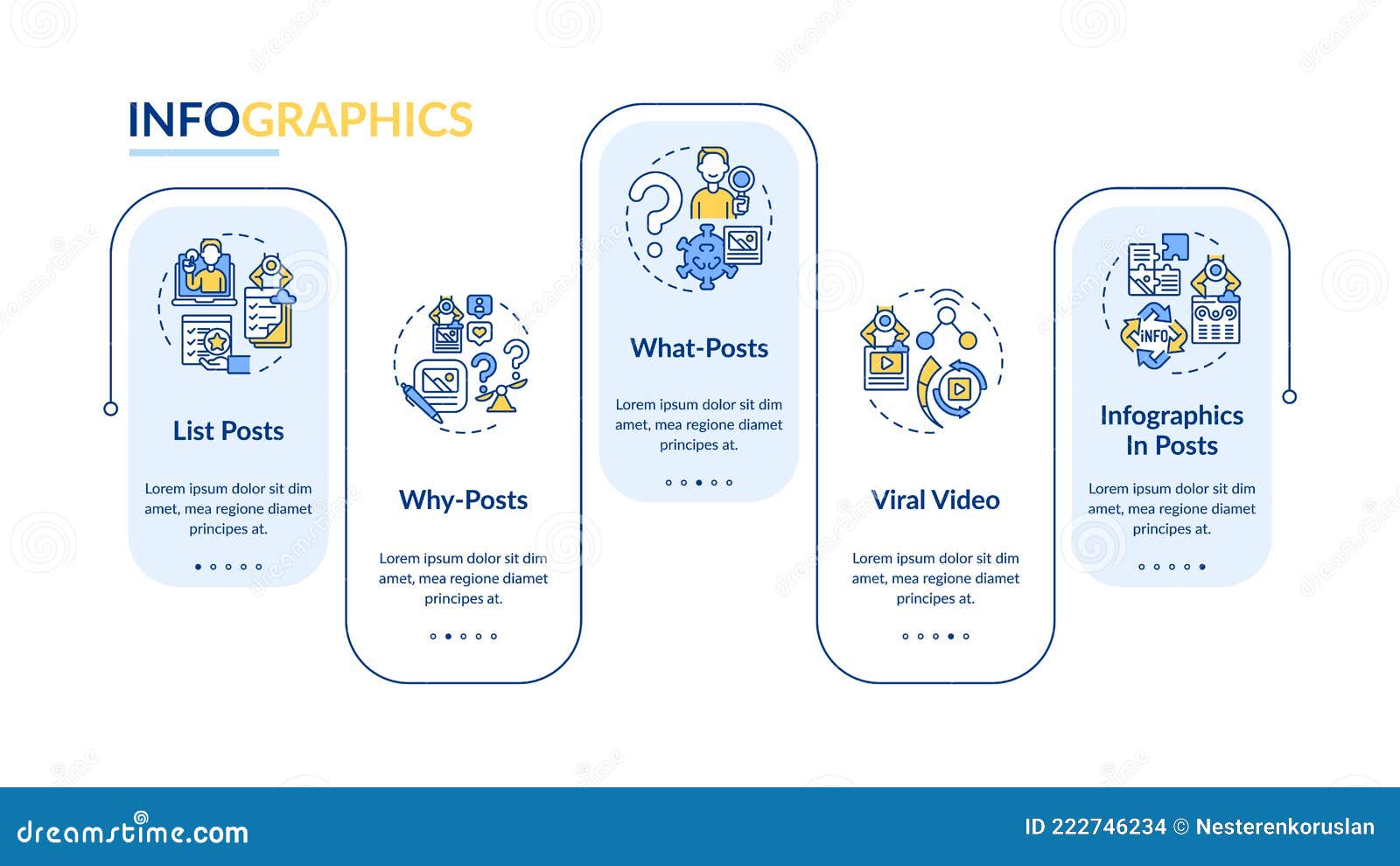 INFOGRAPHICS

List Posts

Lorem ipsum dolor sit dim amet, mea regione diamet principes at.

Why-Posts

Lorem ipsum dolor sit dim amet, mea regione diamet principes at.

What-Posts

Lorem ipsum dolor sit dim amet, mea regione diamet principes at.

Viral Video

Lorem ipsum dolor sit dim amet, mea regione diamet principes at.

INFO

Infographics In Posts

Lorem ipsum dolor sit dim amet, mea regione diamet principes at.

dreamstime.com

ID 222746234 © Nesterenkoruslan