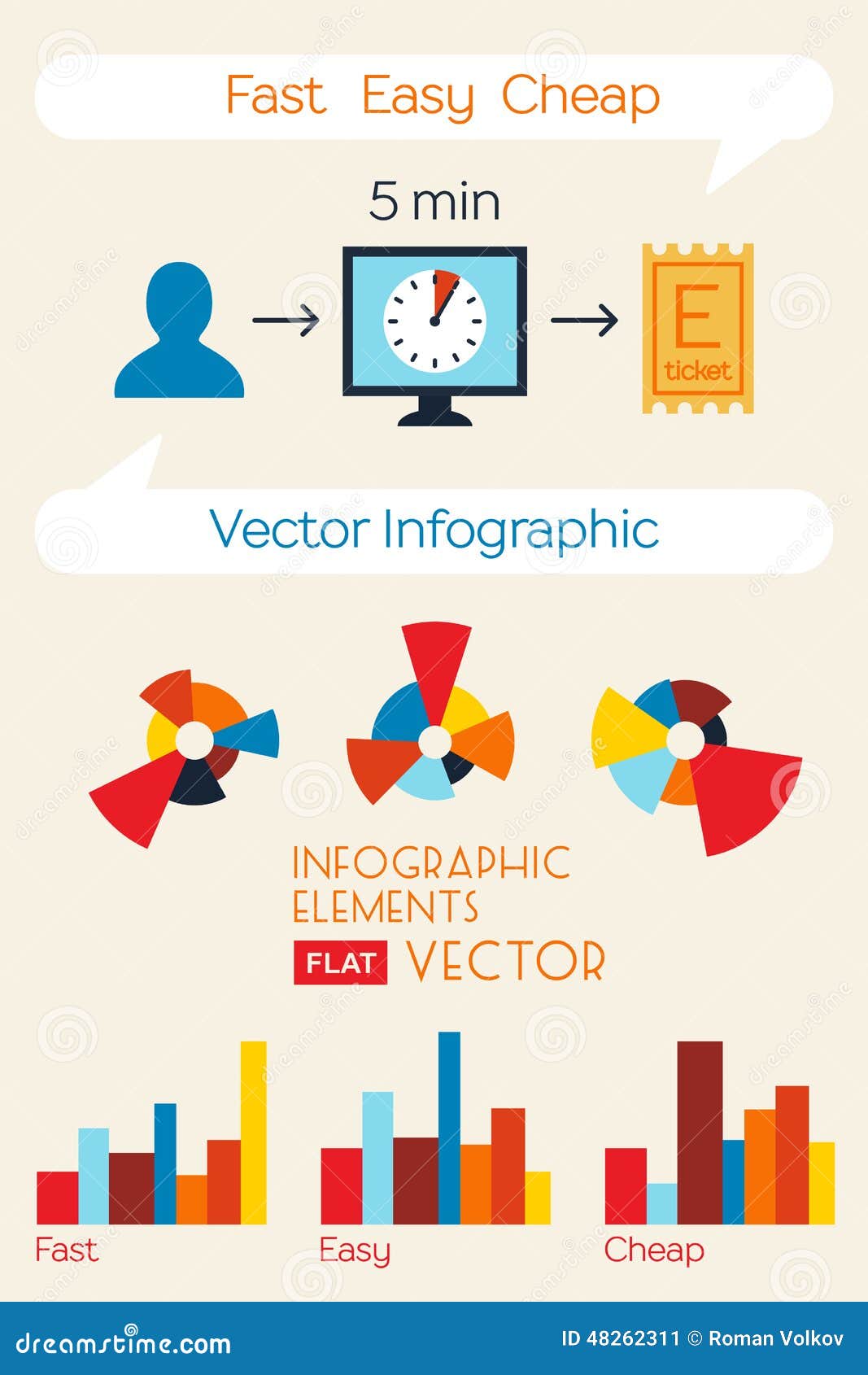 Fast Easy Cheap

5 min

E
ticket

Vector Infographic

INFOGRAPHIC
ELEMENTS
FLAT VECTOR

Fast

Easy

Cheap

dreamstime.com

ID 48262311 © Roman Volkov