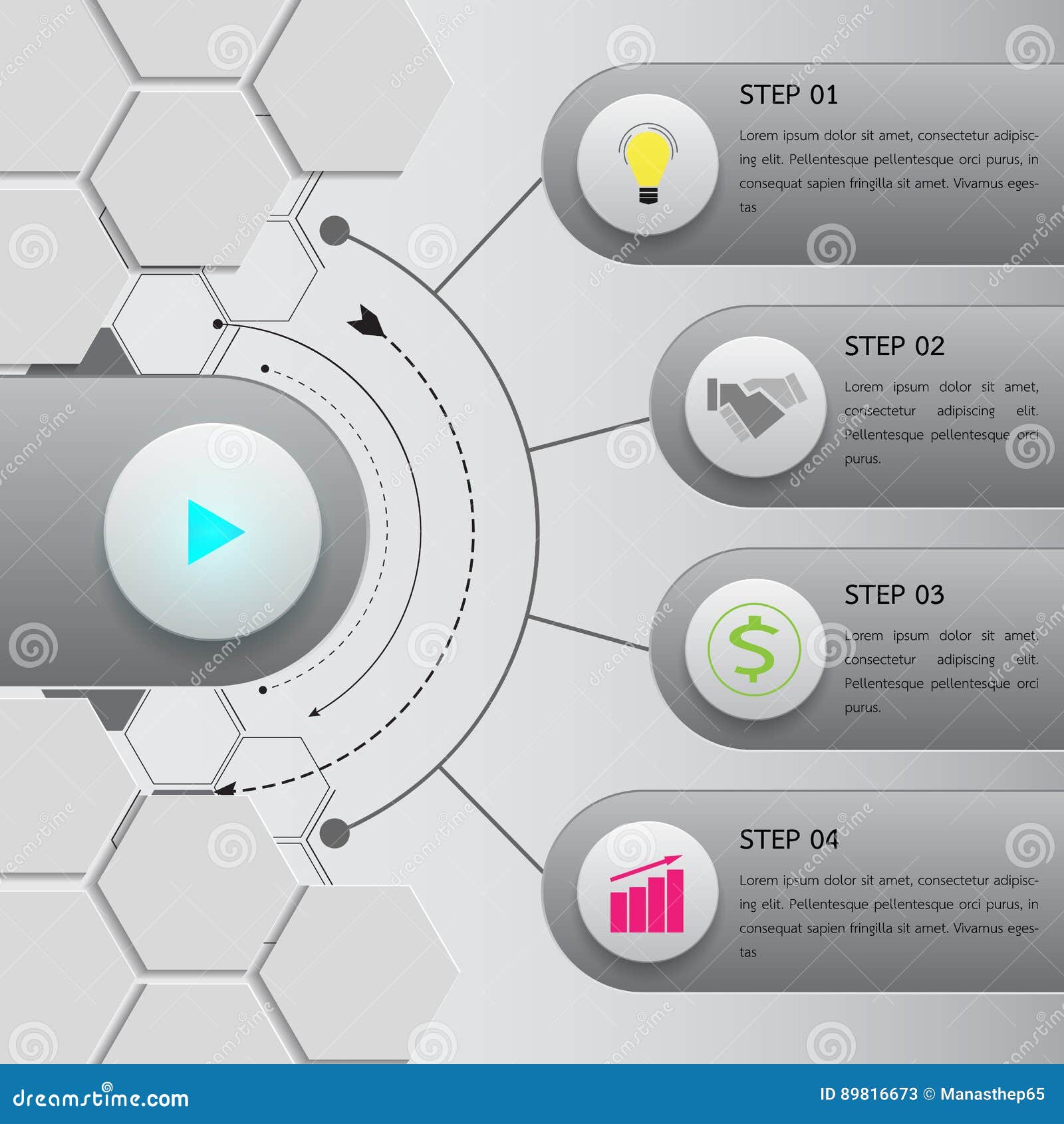 STEP 01

Lorem ipsum dolor sit amet, consectetur adipiscing elit. Pellentesque pellentesque orci purus, in consequat sapien fringilla sit amet. Vivamus egestas

STEP 02

Lorem ipsum dolor sit amet, consectetur adipiscing elit. Pellentesque pellentesque orci purus.

STEP 03

Lorem ipsum dolor sit amet, consectetur adipiscing elit. Pellentesque pellentesque orci purus.

STEP 04

Lorem ipsum dolor sit amet, consectetur adipiscing elit. Pellentesque pellentesque orci purus, in consequat sapien fringilla sit amet. Vivamus egestas

dreamstime.com

ID 89816673 © Manasthep65