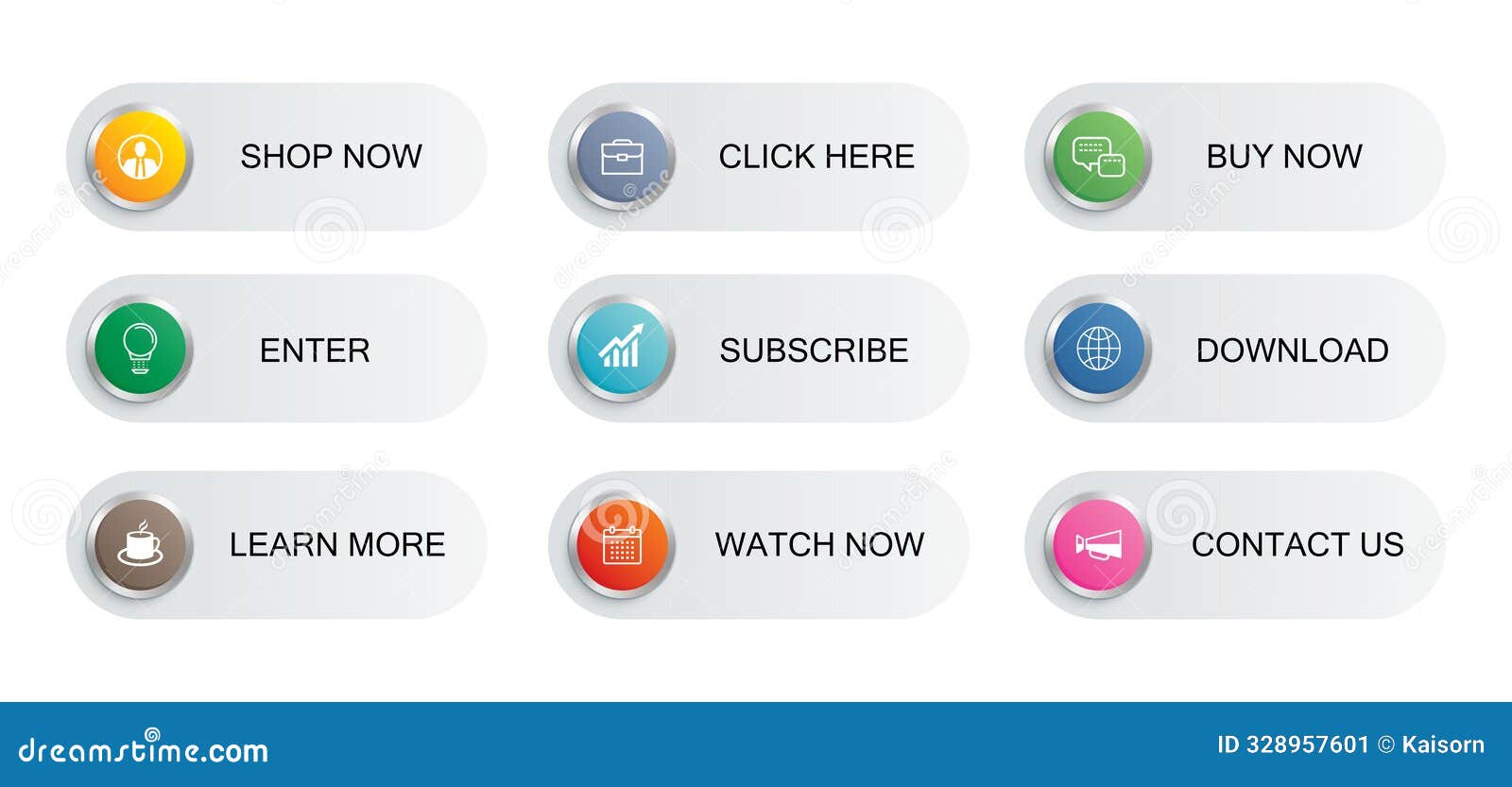 SHOP NOW

CLICK HERE

BUY NOW

ENTER

SUBSCRIBE

DOWNLOAD

LEARN MORE

WATCH NOW

CONTACT US

dreamstime.com

ID 328957601 © Kaisorn