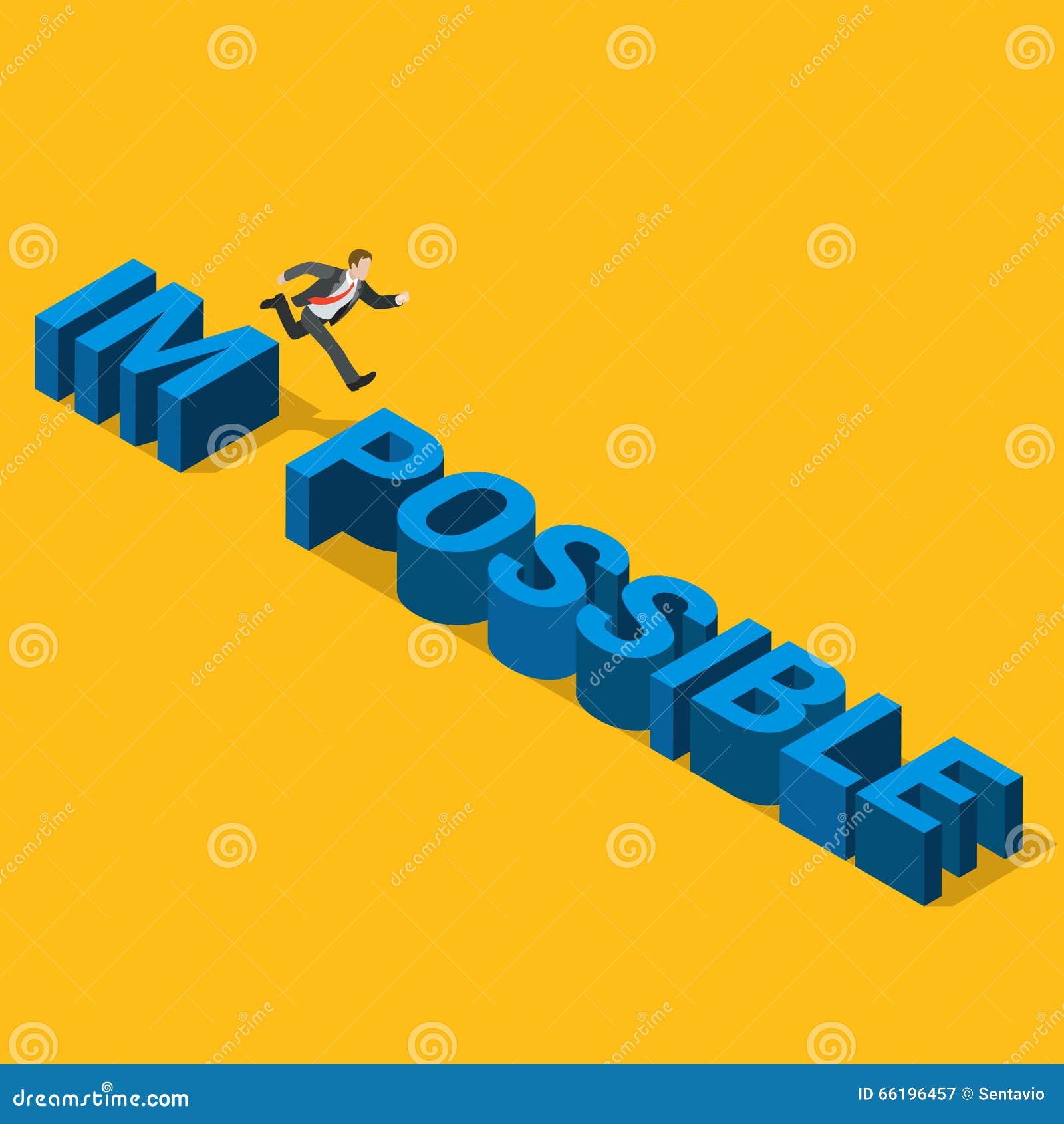 IM POSSIBLE

dreamstime

dreamstime.com

ID 66196457 © Sentavio