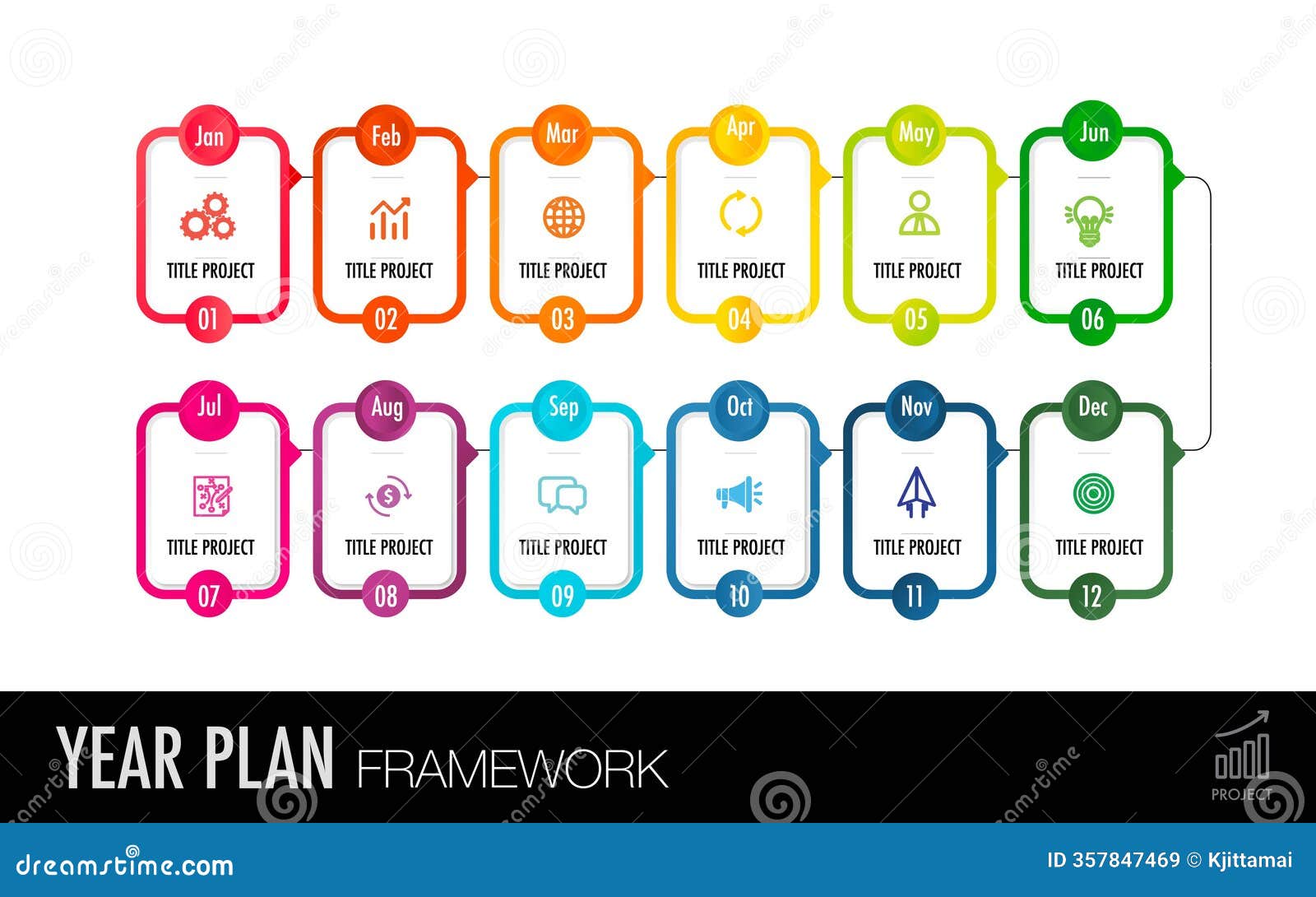 Jan
TITLE PROJECT
01

Feb
TITLE PROJECT
02

Mar
TITLE PROJECT
03

Apr
TITLE PROJECT
04

May
TITLE PROJECT
05

Jun
TITLE PROJECT
06

Jul
TITLE PROJECT
07

Aug
TITLE PROJECT
08

Sep
TITLE PROJECT
09

Oct
TITLE PROJECT
10

Nov
TITLE PROJECT
11

Dec
TITLE PROJECT
12

YEAR PLAN FRAMEWORK

PROJECT

dreamstime.com

ID 357847469 © Kjittamai