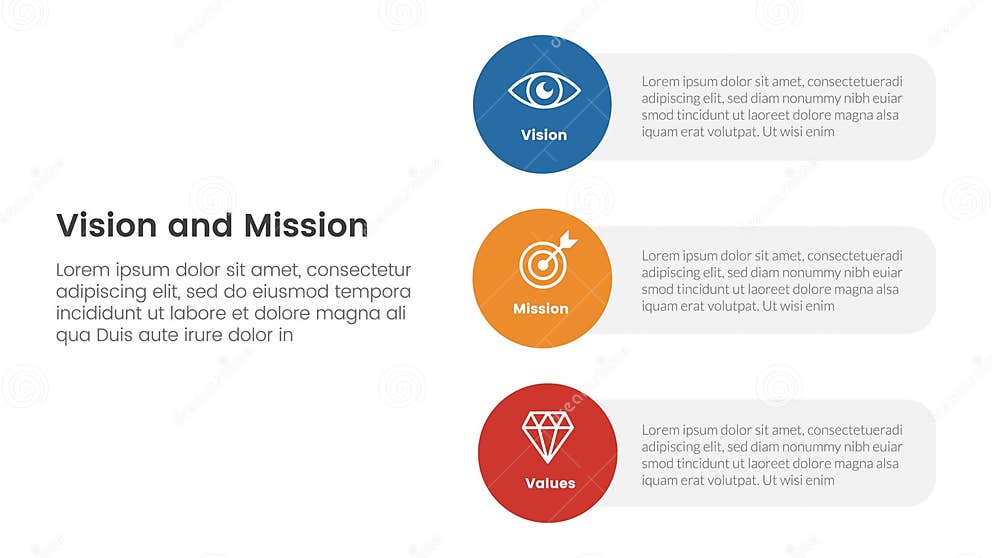 Vision and Mission

Lorem ipsum dolor sit amet, consectetur adipiscing elit, sed do eiusmod tempora incididunt ut labore et dolore magna ali qua Duis aute irure dolor in

Vision

Lorem ipsum dolor sit amet, consectetueradi adipiscing elit, sed diam nonummy nibh euiar smod tincidunt ut laoreet dolore magna alsa iquam erat volutpat. Ut wisi enim

Mission

Lorem ipsum dolor sit amet, consectetueradi adipiscing elit, sed diam nonummy nibh euiar smod tincidunt ut laoreet dolore magna alsa iquam erat volutpat. Ut wisi enim

Values

Lorem ipsum dolor sit amet, consectetueradi adipiscing elit, sed diam nonummy nibh euiar smod tincidunt ut laoreet dolore magna alsa iquam erat volutpat. Ut wisi enim