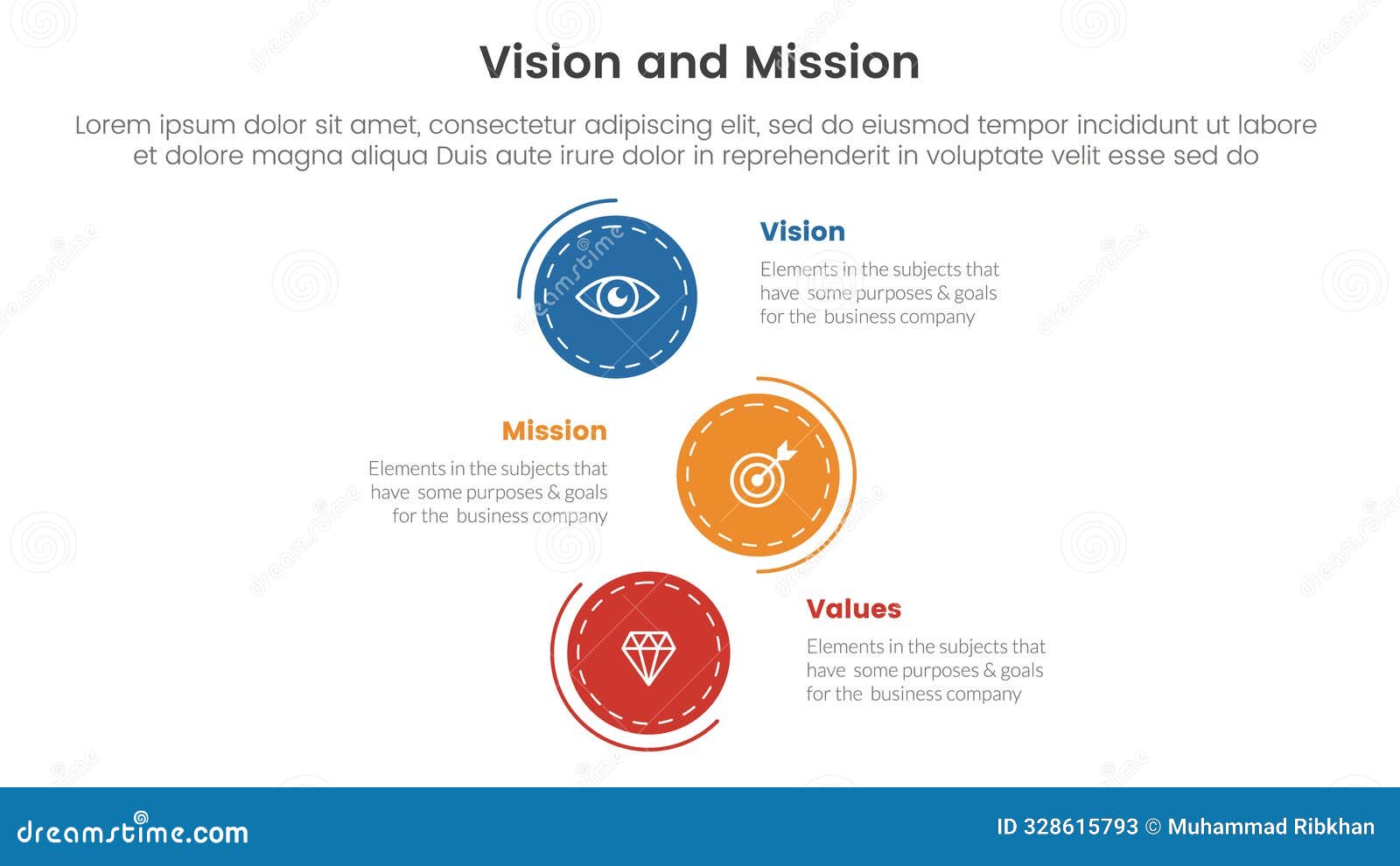 Vision and Mission

Lorem ipsum dolor sit amet, consectetur adipiscing elit, sed do eiusmod tempor incididunt ut labore et dolore magna aliqua Duis aute irure dolor in reprehenderit in voluptate velit esse sed do

Vision

Elements in the subjects that have some purposes & goals for the business company

Mission

Elements in the subjects that have some purposes & goals for the business company

Values

Elements in the subjects that have some purposes & goals for the business company

dreamstime.com

ID 328615793 © Muhammad Ribkhan