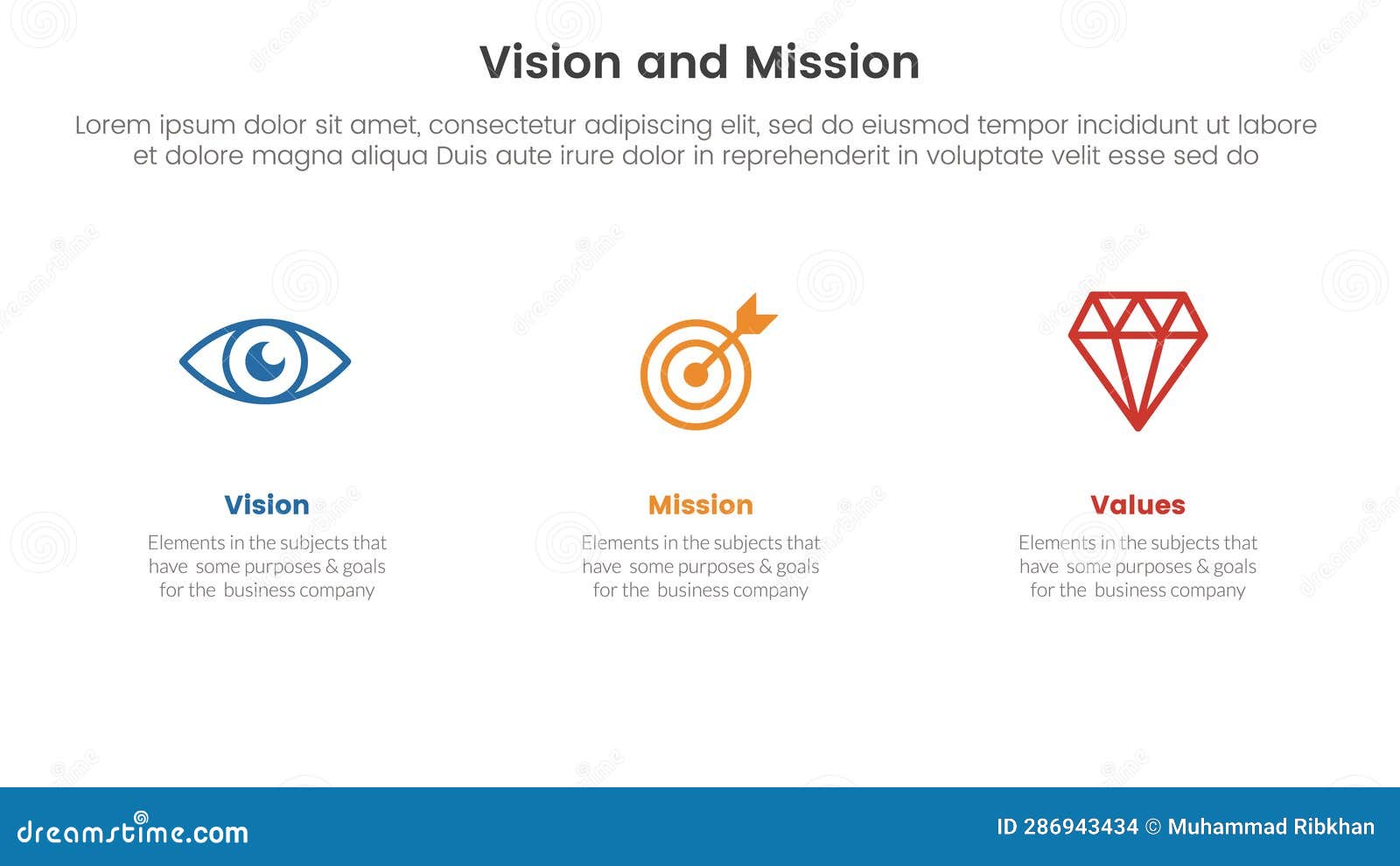 Vision and Mission

Lorem ipsum dolor sit amet, consectetur adipiscing elit, sed do eiusmod tempor incididunt ut labore et dolore magna aliqua Duis aute irure dolor in reprehenderit in voluptate velit esse sed do

Vision

Elements in the subjects that have some purposes & goals for the business company

Mission

Elements in the subjects that have some purposes & goals for the business company

Values

Elements in the subjects that have some purposes & goals for the business company

dreamstime.com

ID 286943434 © Muhammad Ribkhan