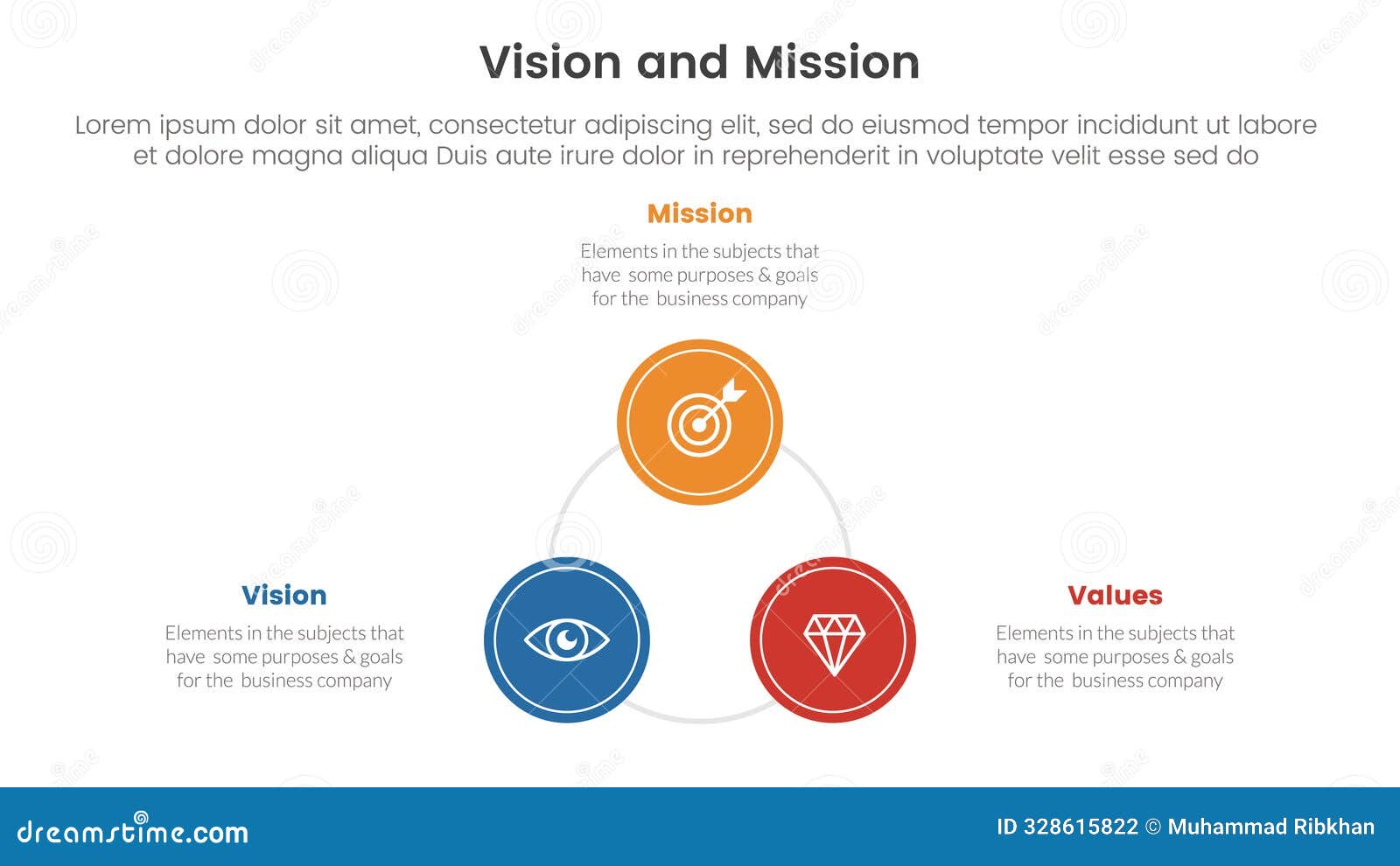 Vision and Mission

Lorem ipsum dolor sit amet, consectetur adipiscing elit, sed do eiusmod tempor incididunt ut labore et dolore magna aliqua Duis aute irure dolor in reprehenderit in voluptate velit esse sed do

Mission

Elements in the subjects that have some purposes & goals for the business company

Vision

Elements in the subjects that have some purposes & goals for the business company

Values

Elements in the subjects that have some purposes & goals for the business company

dreamstime.com

ID 328615822 © Muhammad Ribkhan