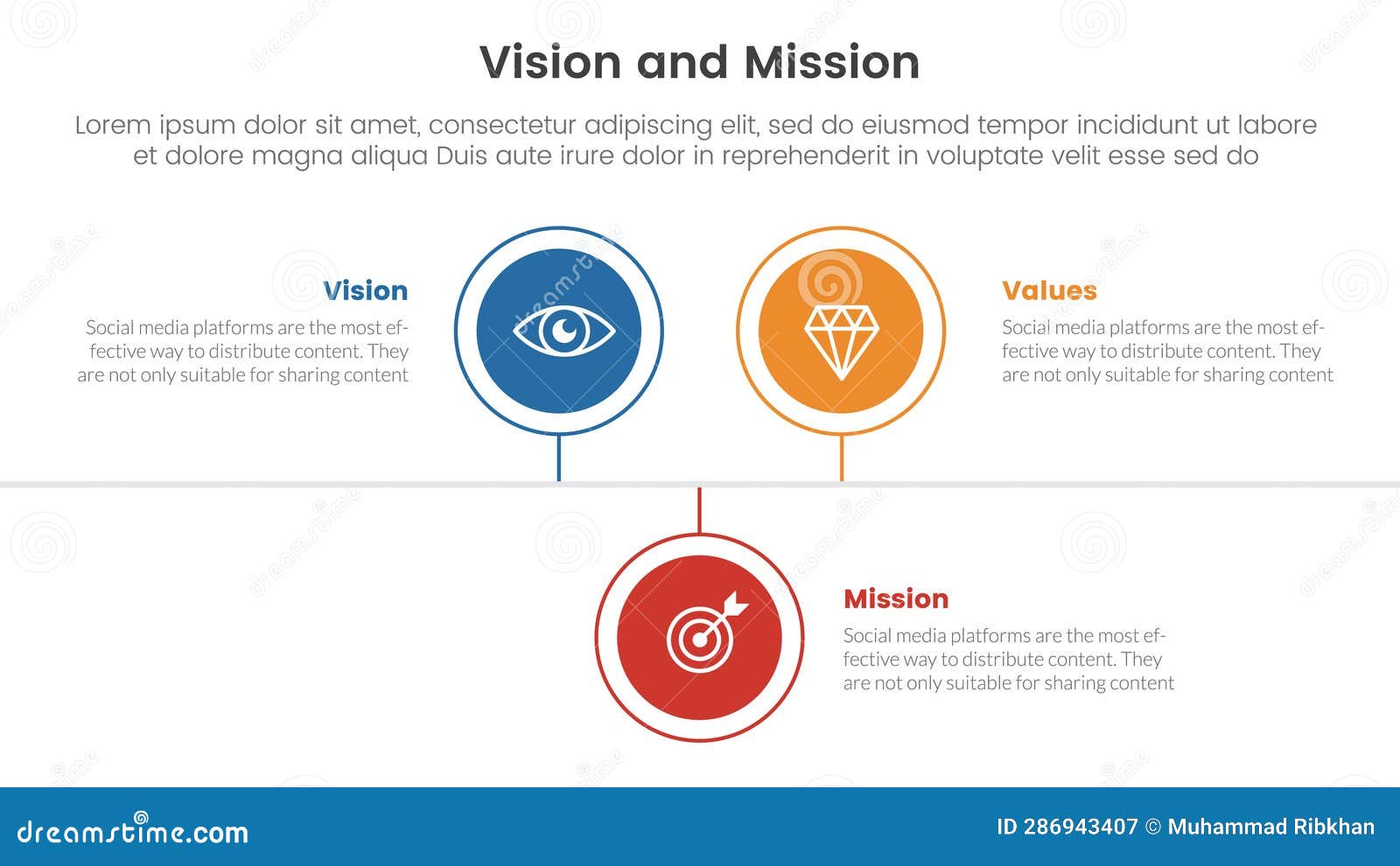 Vision and Mission

Lorem ipsum dolor sit amet, consectetur adipiscing elit, sed do eiusmod tempor incididunt ut labore et dolore magna aliqua Duis aute irure dolor in reprehenderit in voluptate velit esse sed do

Vision

Social media platforms are the most effective way to distribute content. They are not only suitable for sharing content

Values

Social media platforms are the most effective way to distribute content. They are not only suitable for sharing content

Mission

Social media platforms are the most effective way to distribute content. They are not only suitable for sharing content

dreamstime.com

ID 286943407 © Muhammad Ribkhan