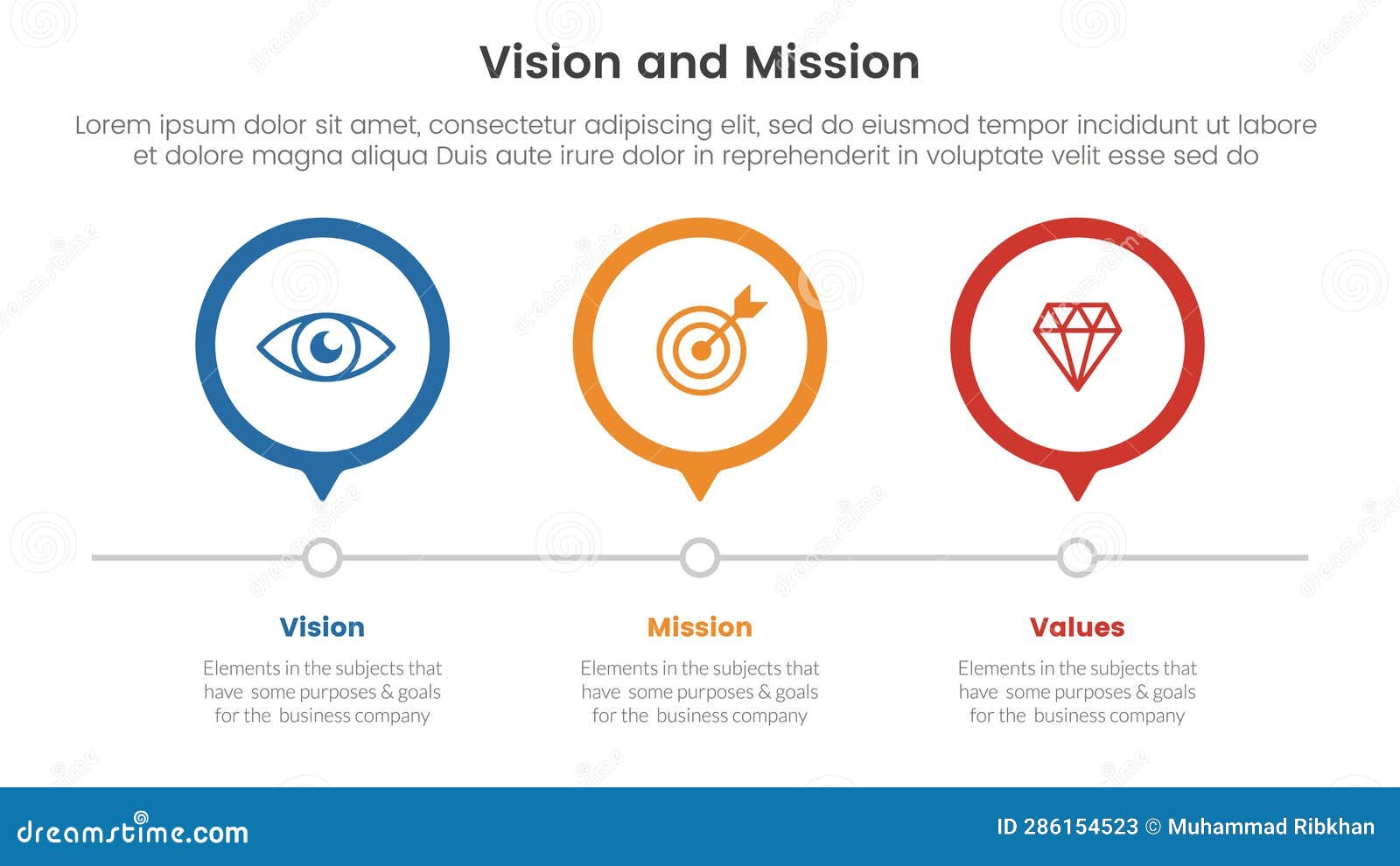 Vision and Mission

Lorem ipsum dolor sit amet, consectetur adipiscing elit, sed do eiusmod tempor incididunt ut labore et dolore magna aliqua Duis aute irure dolor in reprehenderit in voluptate velit esse sed do

Vision

Elements in the subjects that have some purposes & goals for the business company

Mission

Elements in the subjects that have some purposes & goals for the business company

Values

Elements in the subjects that have some purposes & goals for the business company

dreamstime.com

ID 286154523 © Muhammad Ribkhan