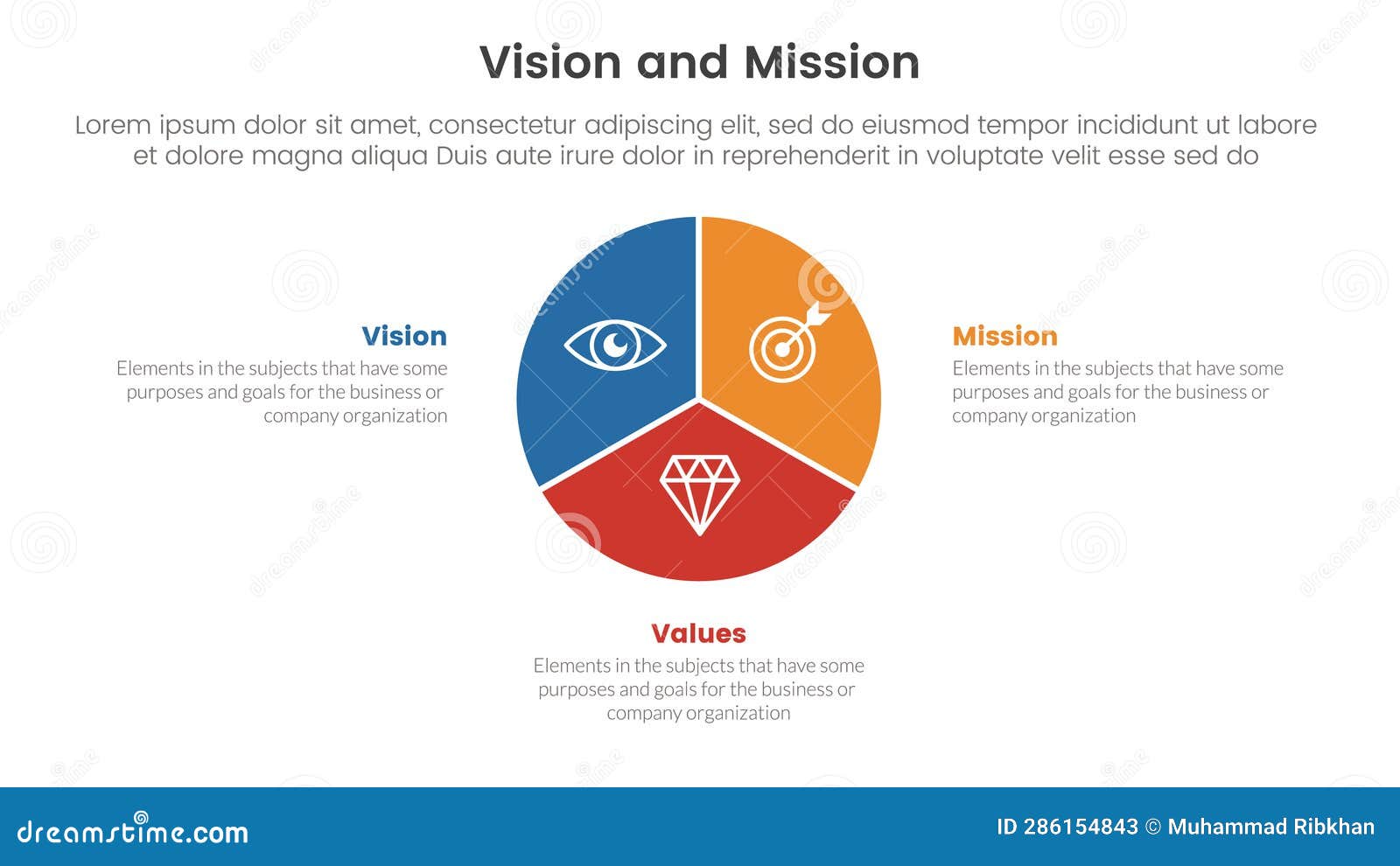 Vision and Mission

Lorem ipsum dolor sit amet, consectetur adipiscing elit, sed do eiusmod tempor incididunt ut labore et dolore magna aliqua Duis aute irure dolor in reprehenderit in voluptate velit esse sed do

Vision
Elements in the subjects that have some purposes and goals for the business or company organization

Mission
Elements in the subjects that have some purposes and goals for the business or company organization

Values
Elements in the subjects that have some purposes and goals for the business or company organization

dreamstime.com

ID 286154843 © Muhammad Ribkhan