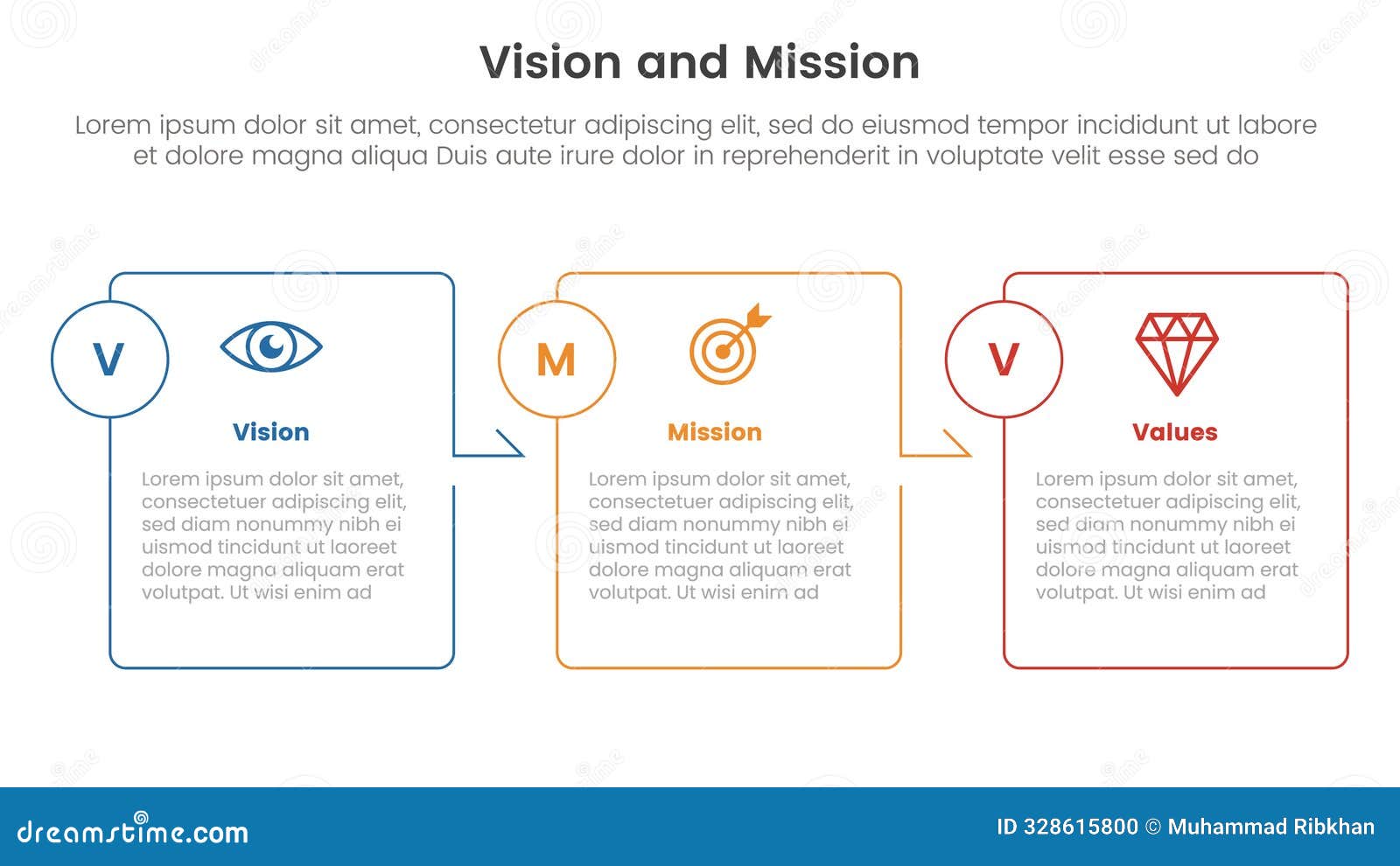 Vision and Mission

Lorem ipsum dolor sit amet, consectetur adipiscing elit, sed do eiusmod tempor incididunt ut labore et dolore magna aliqua Duis aute irure dolor in reprehenderit in voluptate velit esse sed do

V

Vision

Lorem ipsum dolor sit amet, consectetuer adipiscing elit, sed diam nonummy nibh ei uismod tincidunt ut laoreet dolore magna aliquam erat volutpat. Ut wisi enim ad

M

Mission

Lorem ipsum dolor sit amet, consectetuer adipiscing elit, sed diam nonummy nibh ei uismod tincidunt ut laoreet dolore magna aliquam erat volutpat. Ut wisi enim ad

V

Values

Lorem ipsum dolor sit amet, consectetuer adipiscing elit, sed diam nonummy nibh ei uismod tincidunt ut laoreet dolore magna aliquam erat volutpat. Ut wisi enim ad

dreamstime.com

ID 328615800 © Muhammad Ribkhan