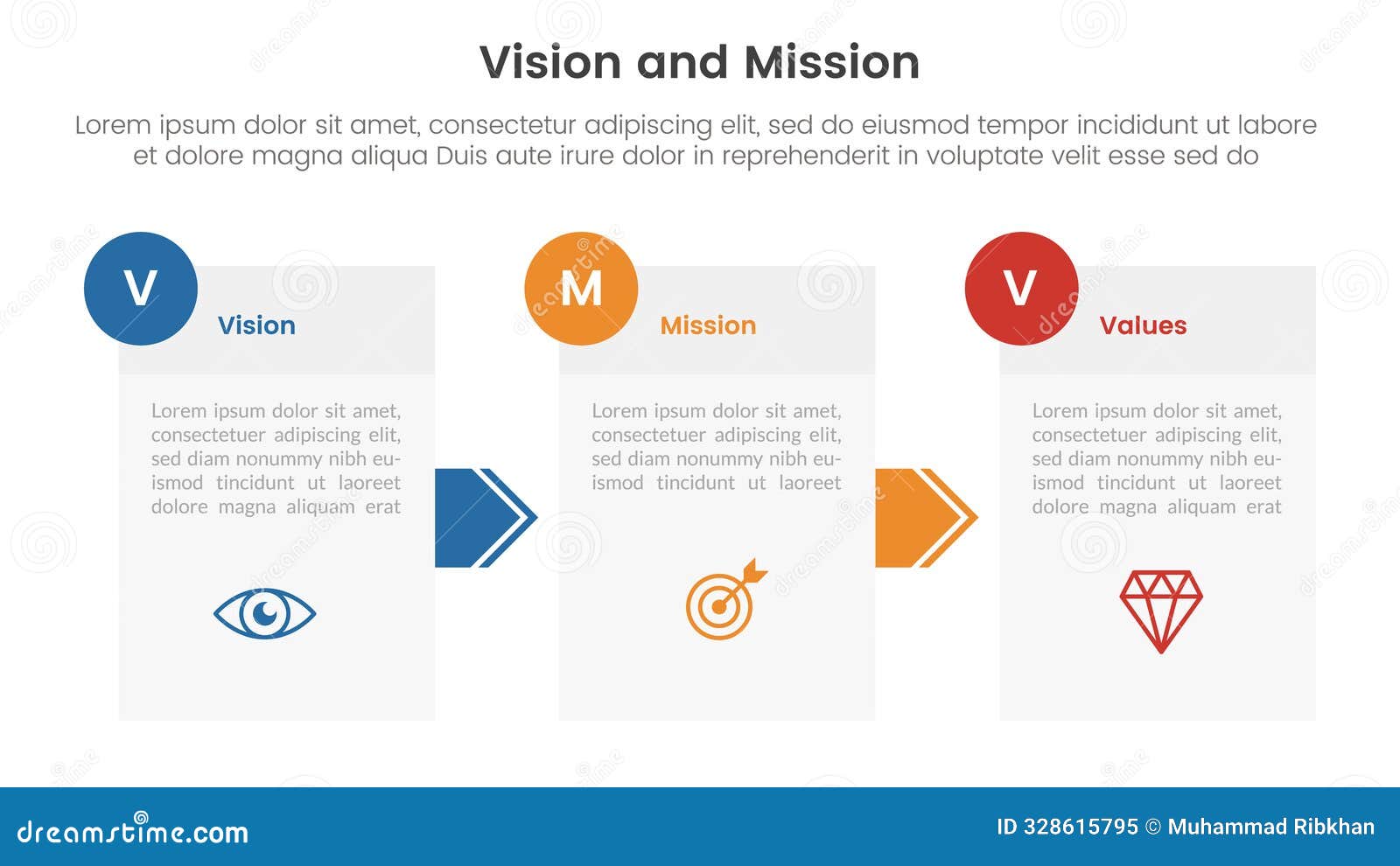 Vision and Mission

Lorem ipsum dolor sit amet, consectetur adipiscing elit, sed do eiusmod tempor incididunt ut labore et dolore magna aliqua Duis aute irure dolor in reprehenderit in voluptate velit esse sed do

V

Vision

Lorem ipsum dolor sit amet, consectetuer adipiscing elit, sed diam nonummy nibh euismod tincidunt ut laoreet dolore magna aliquam erat

M

Mission

Lorem ipsum dolor sit amet, consectetuer adipiscing elit, sed diam nonummy nibh euismod tincidunt ut laoreet

V

Values

Lorem ipsum dolor sit amet, consectetuer adipiscing elit, sed diam nonummy nibh euismod tincidunt ut laoreet dolore magna aliquam erat

dreamstime.com

ID 328615795 © Muhammad Ribkhan