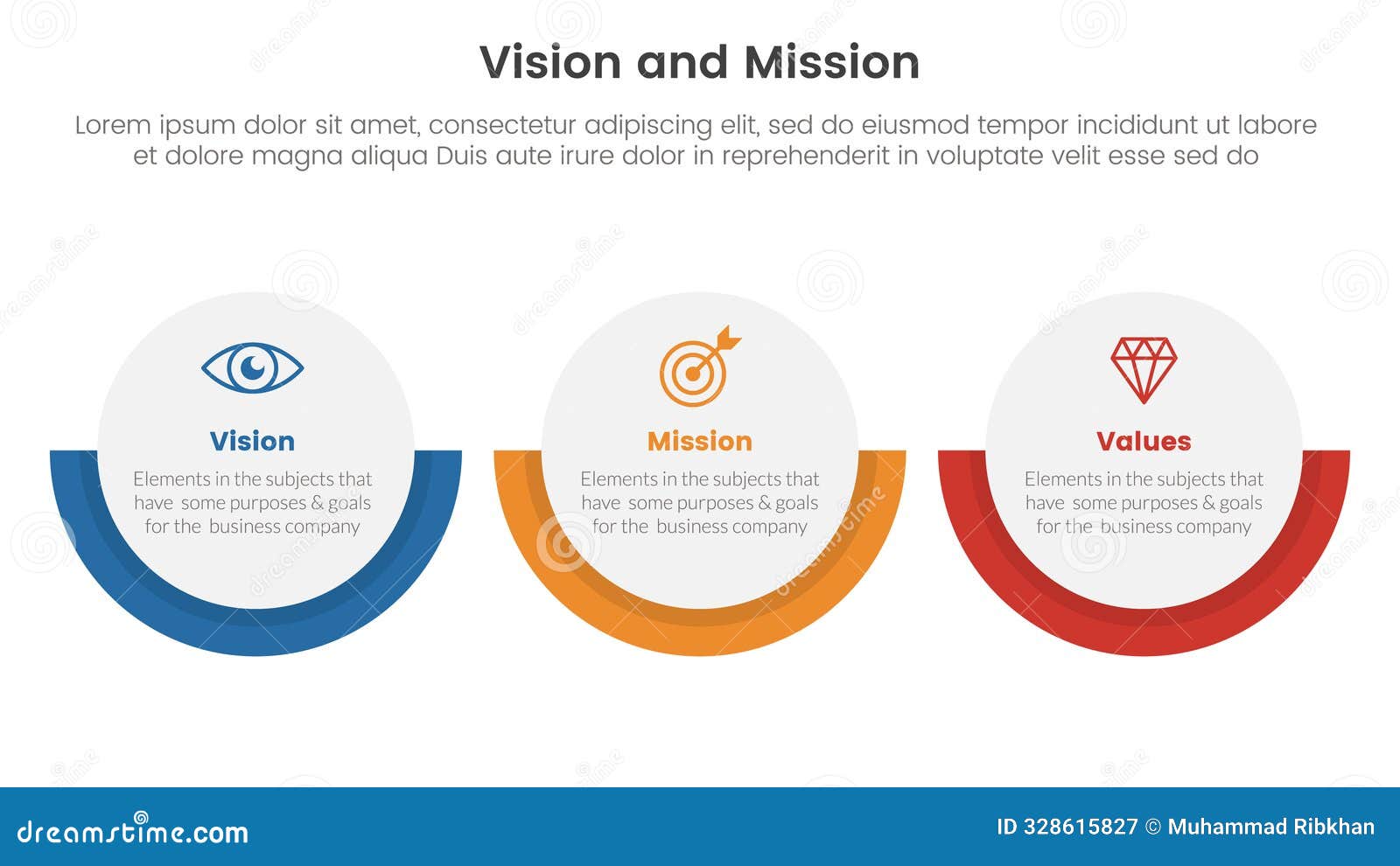 Vision and Mission

Lorem ipsum dolor sit amet, consectetur adipiscing elit, sed do eiusmod tempor incididunt ut labore et dolore magna aliqua Duis aute irure dolor in reprehenderit in voluptate velit esse sed do

Vision

Elements in the subjects that have some purposes & goals for the business company

Mission

Elements in the subjects that have some purposes & goals for the business company

Values

Elements in the subjects that have some purposes & goals for the business company

dreamstime.com

ID 328615827 © Muhammad Ribkhan