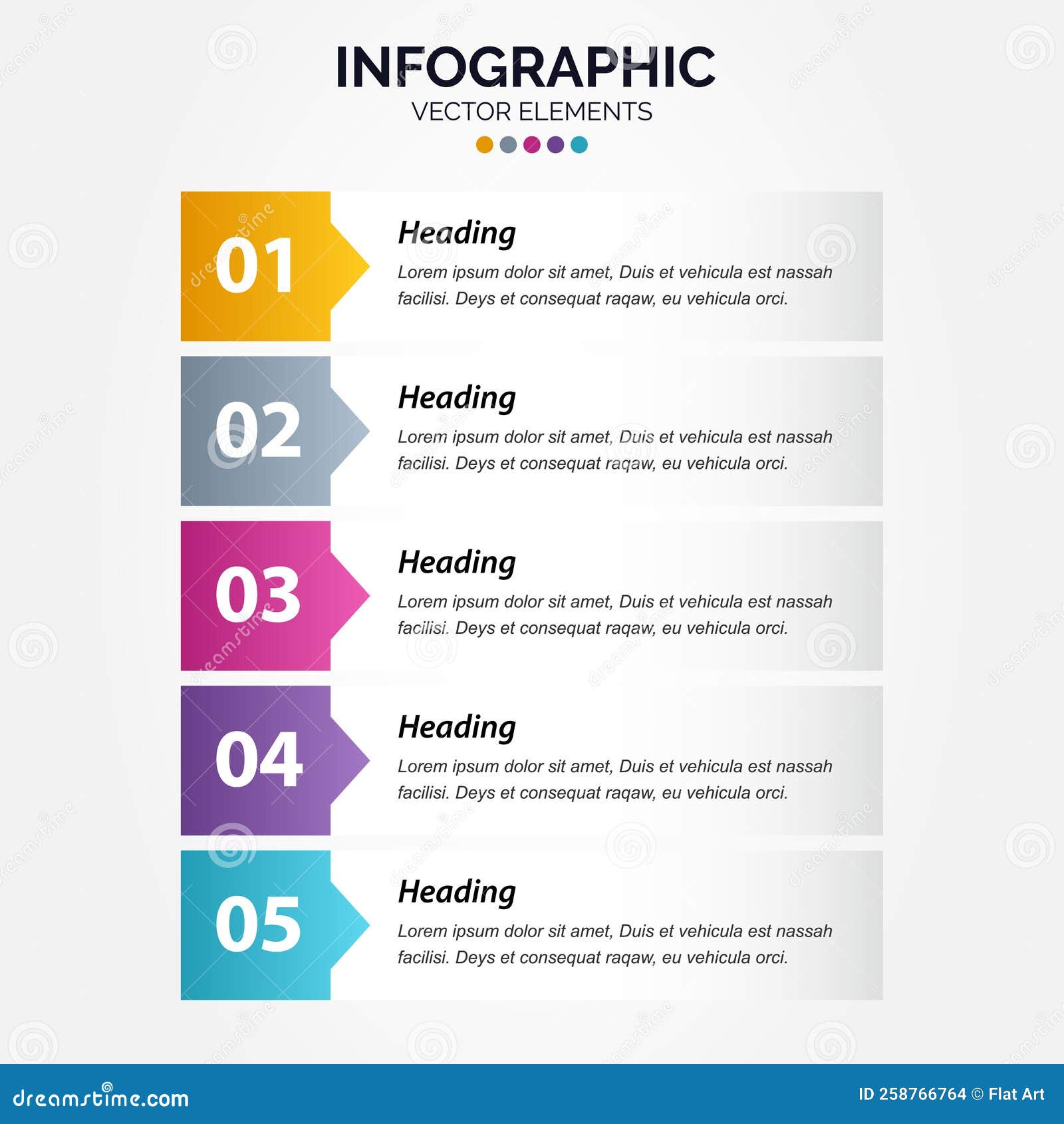 INFOGRAPHIC
VECTOR ELEMENTS

01
Heading
Lorem ipsum dolor sit amet, Duis et vehicula est nassah facilisi. Deys et consequat raqaw, eu vehicula orci.

02
Heading
Lorem ipsum dolor sit amet, Duis et vehicula est nassah facilisi. Deys et consequat raqaw, eu vehicula orci.

03
Heading
Lorem ipsum dolor sit amet, Duis et vehicula est nassah facilisi. Deys et consequat raqaw, eu vehicula orci.

04
Heading
Lorem ipsum dolor sit amet, Duis et vehicula est nassah facilisi. Deys et consequat raqaw, eu vehicula orci.

05
Heading
Lorem ipsum dolor sit amet, Duis et vehicula est nassah facilisi. Deys et consequat raqaw, eu vehicula orci.

dreamstime.com
ID 258766764 © Flat Art